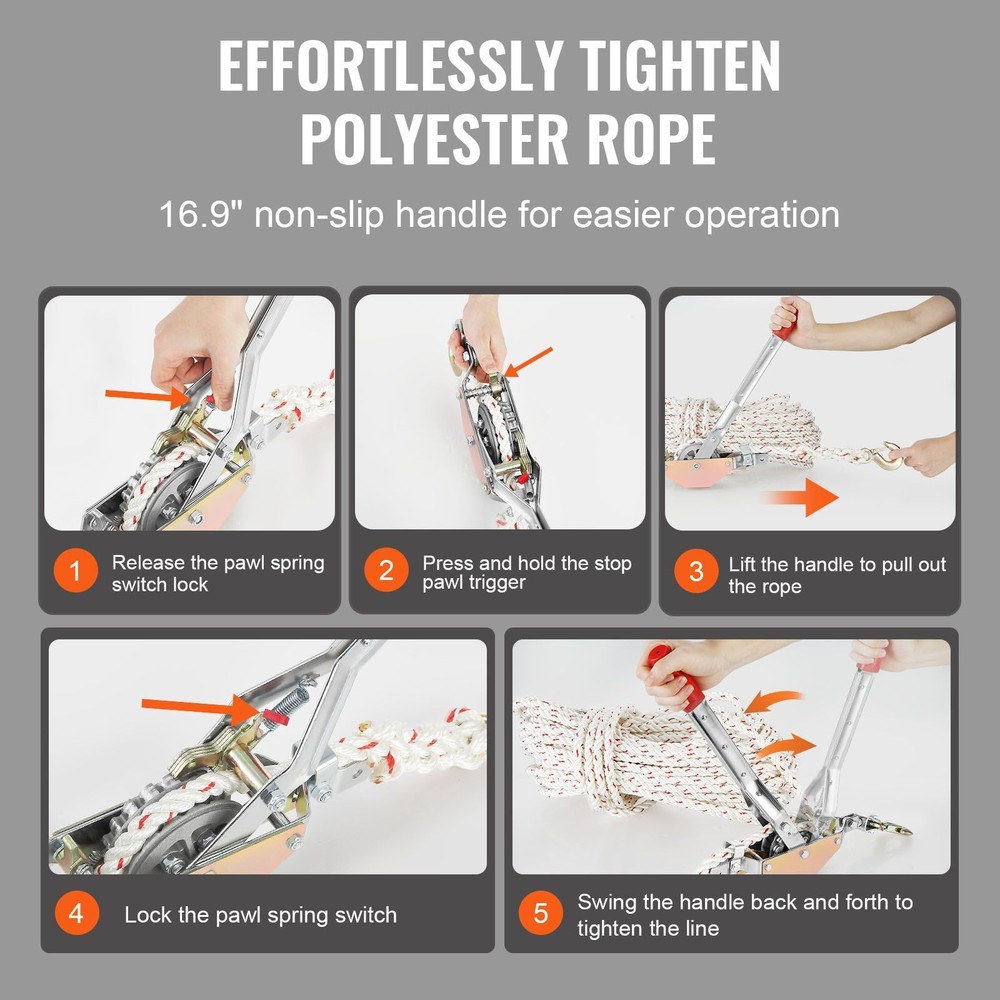 EFFORTLESSLY TIGHTEN POLYESTER ROPE

16.9" non-slip handle for easier operation

1 Release the pawl spring switch lock

2 Press and hold the stop pawl trigger

3 Lift the handle to pull out the rope

4 Lock the pawl spring switch

5 Swing the handle back and forth to tighten the line