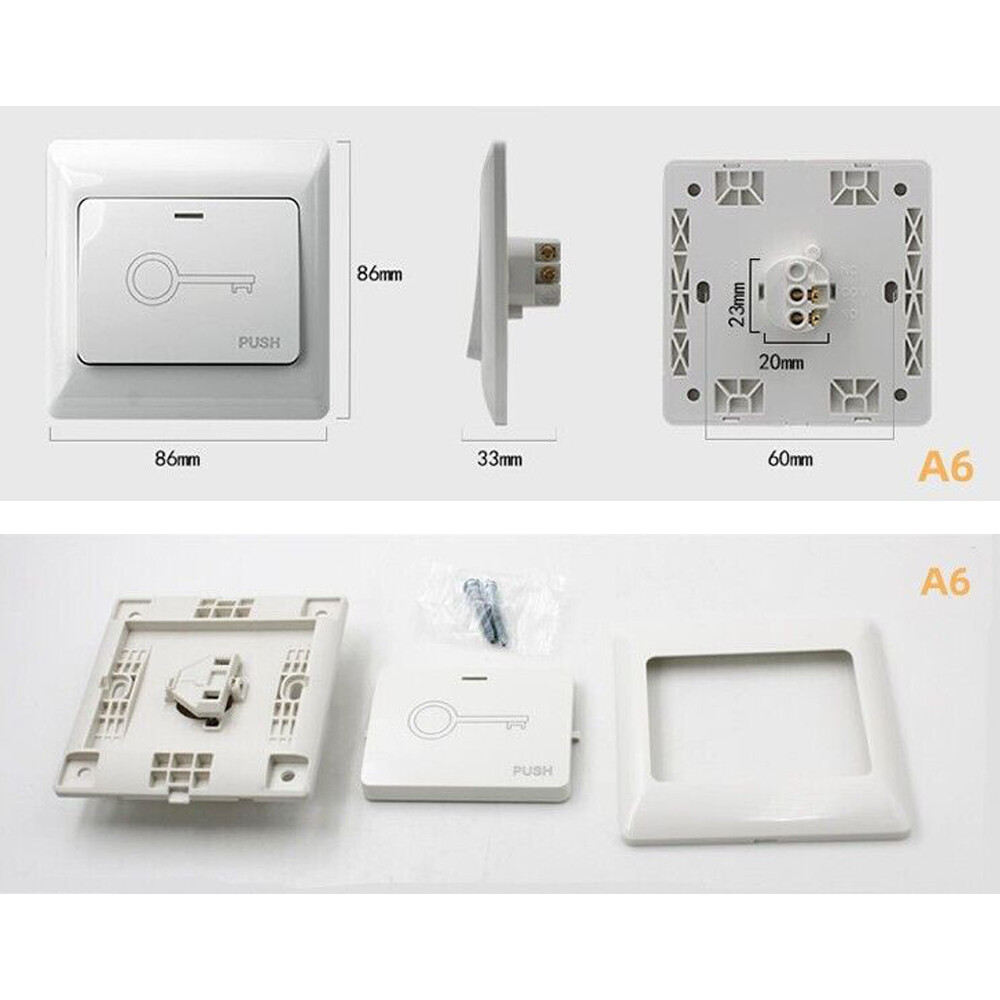 PUSH

86mm

86mm

33mm

23mm

20mm

60mm

A6

A6

PUSH