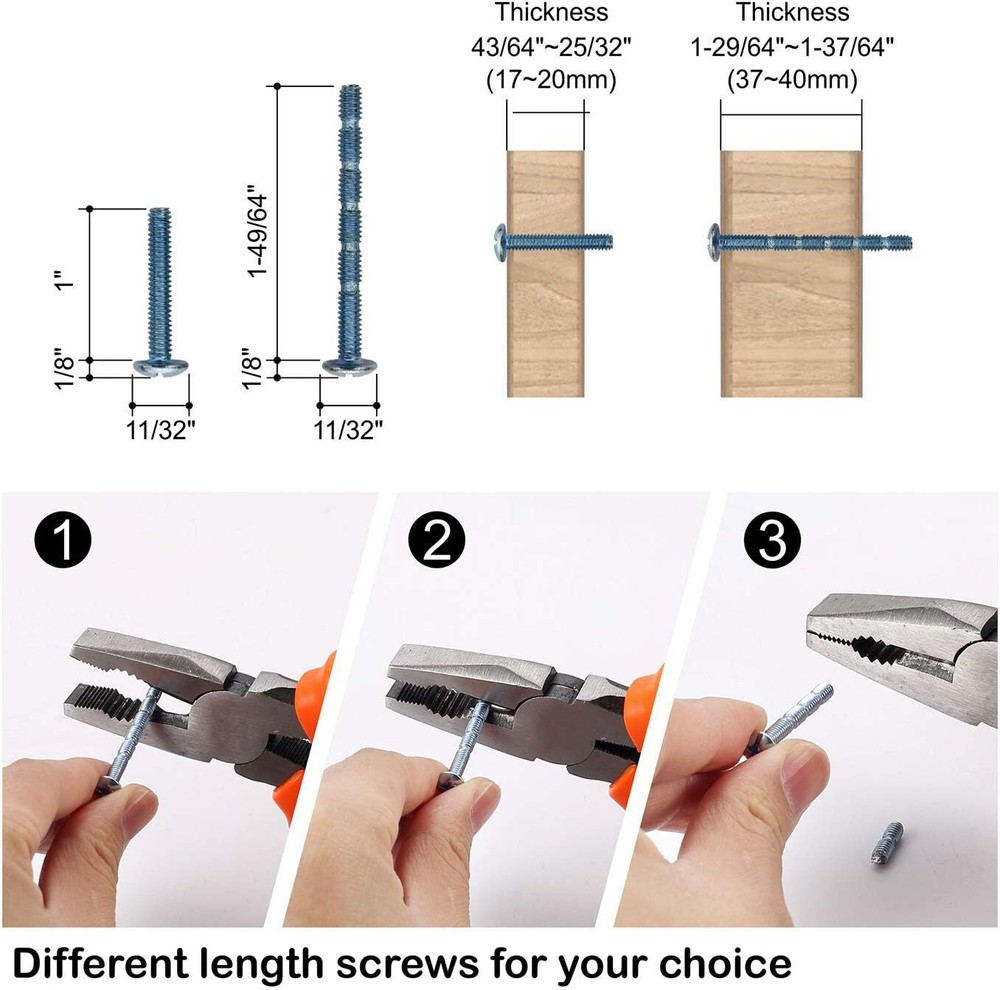 1"

1/8"

11/32"

1-49/64"

1/8"

11/32"

Thickness
43/64"~25/32"
(17~20mm)

Thickness
1-29/64"~1-37/64"
(37~40mm)

1

2

3

Different length screws for your choice