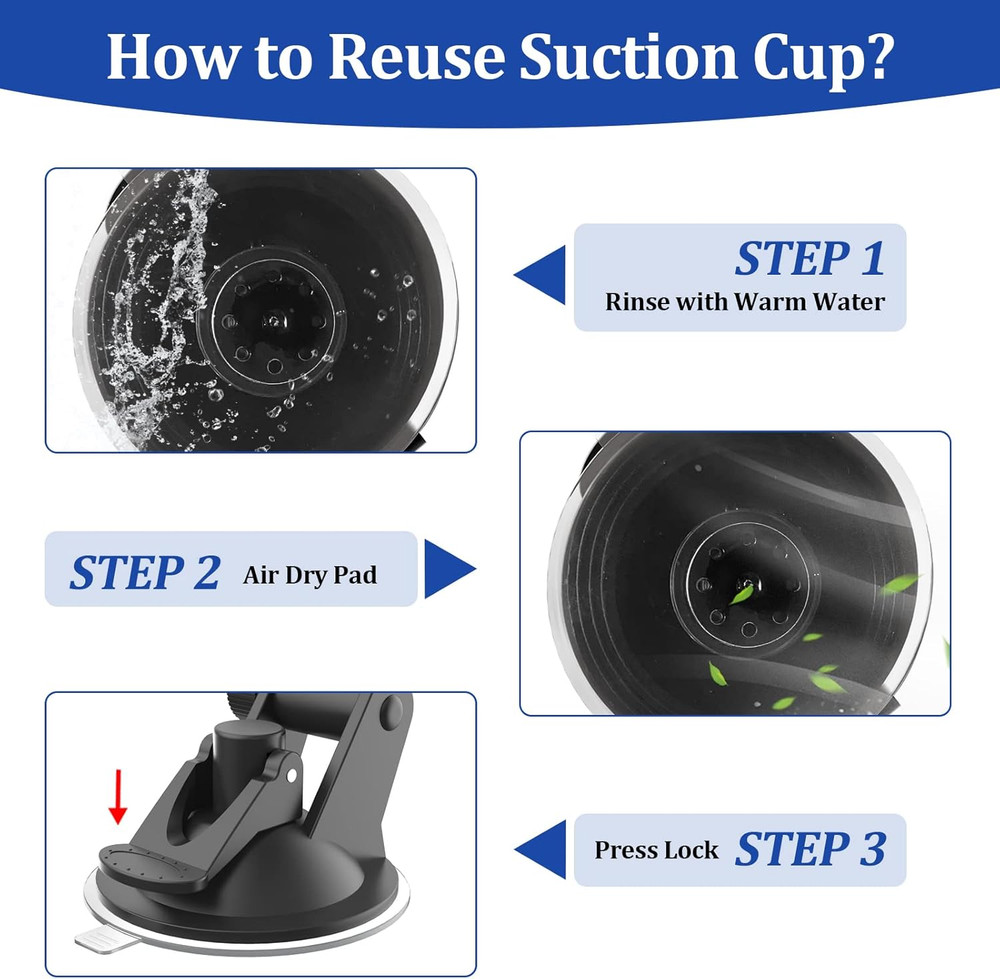 How to Reuse Suction Cup?

STEP 1
Rinse with Warm Water

STEP 2 Air Dry Pad

Press Lock STEP 3