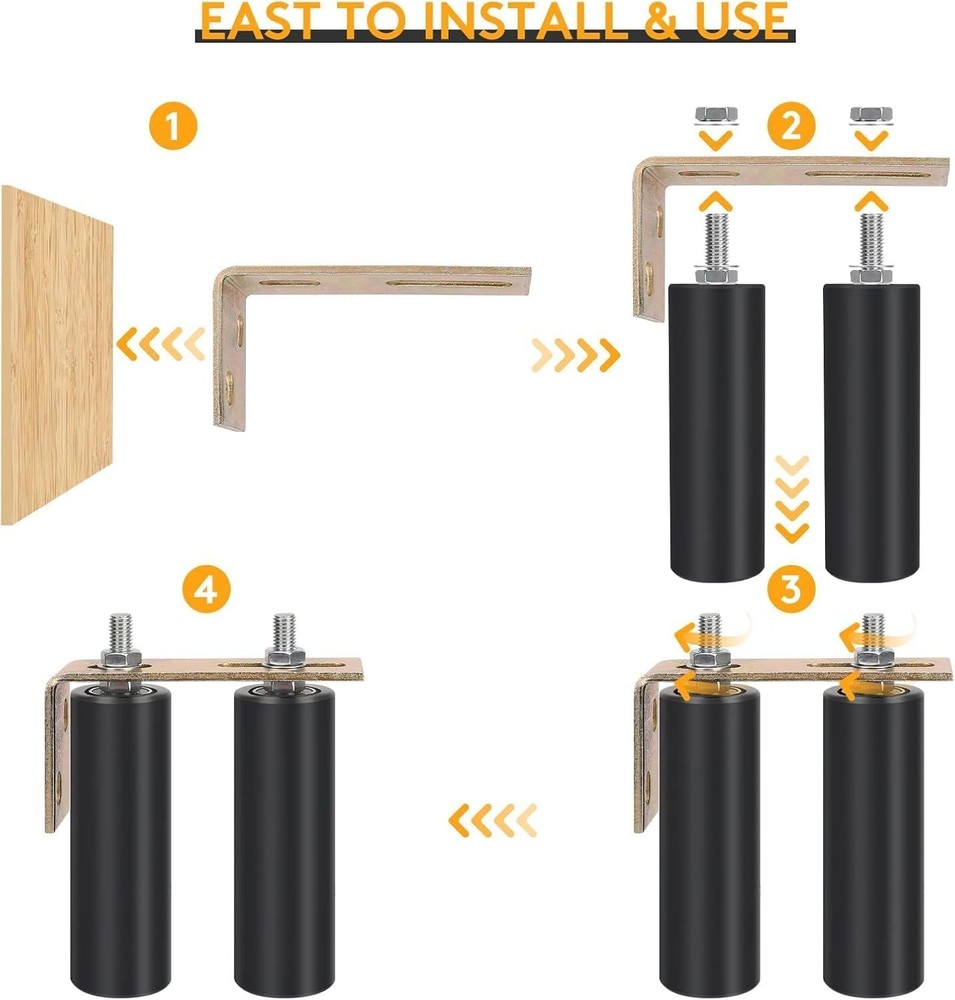 EAST TO INSTALL & USE

1

2

3

4