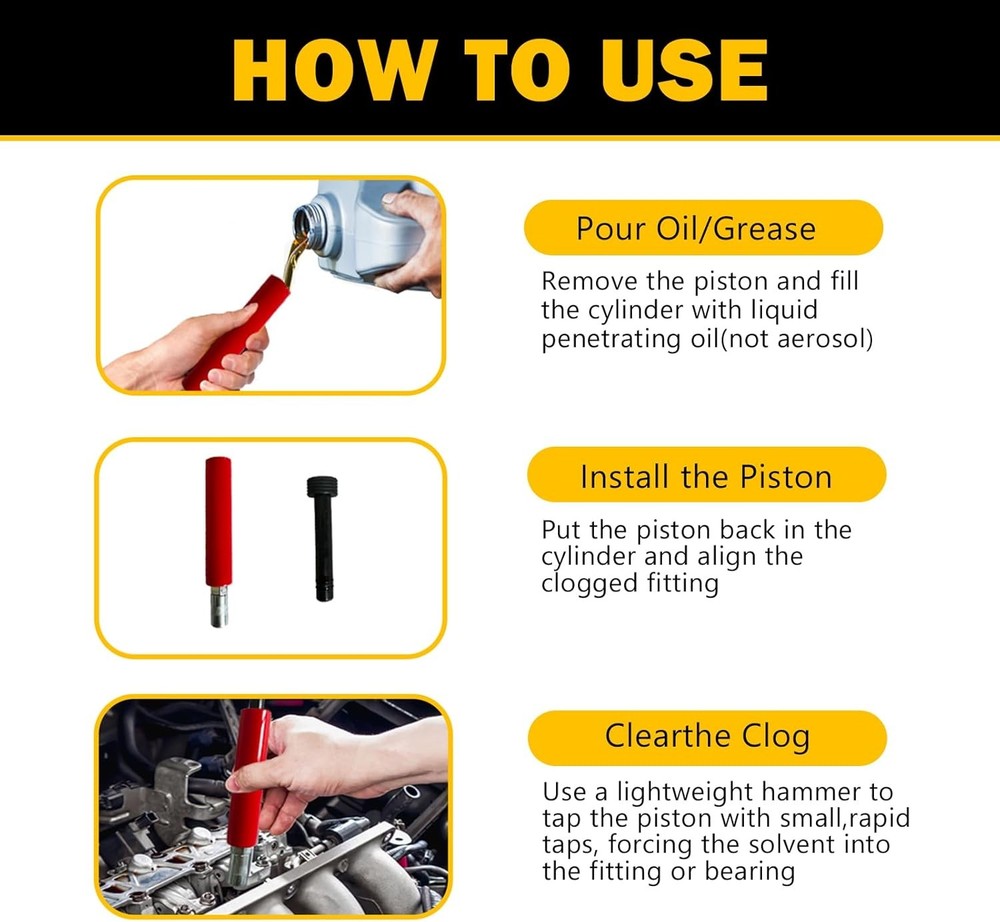 HOW TO USE

Pour Oil/Grease

Remove the piston and fill the cylinder with liquid penetrating oil(not aerosol)

Install the Piston

Put the piston back in the cylinder and align the clogged fitting

Clearthe Clog

Use a lightweight hammer to tap the piston with small,rapid taps, forcing the solvent into the fitting or bearing