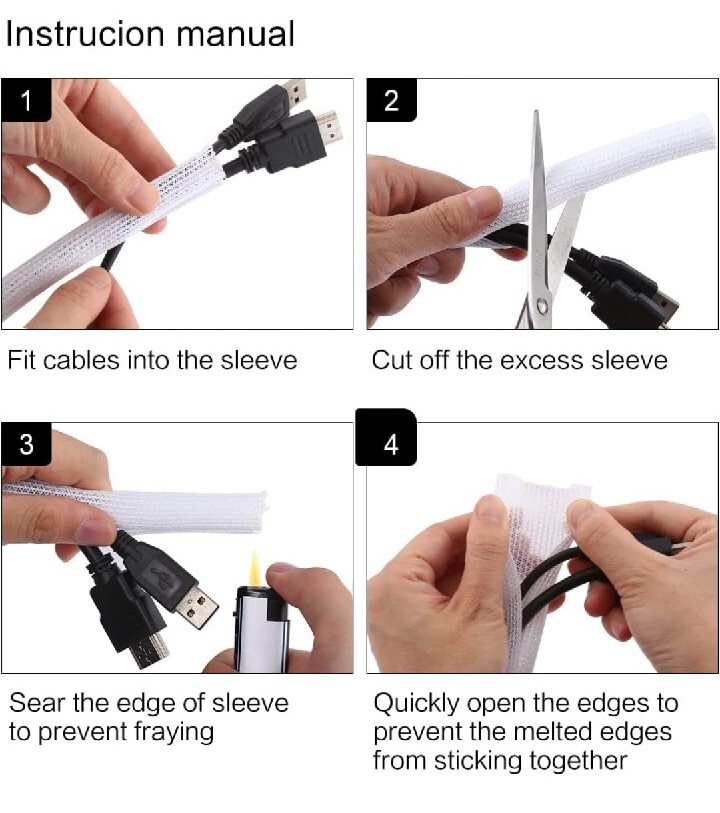 Instrucion manual

1

Fit cables into the sleeve

2

Cut off the excess sleeve

3

Sear the edge of sleeve to prevent fraying

4

Quickly open the edges to prevent the melted edges from sticking together