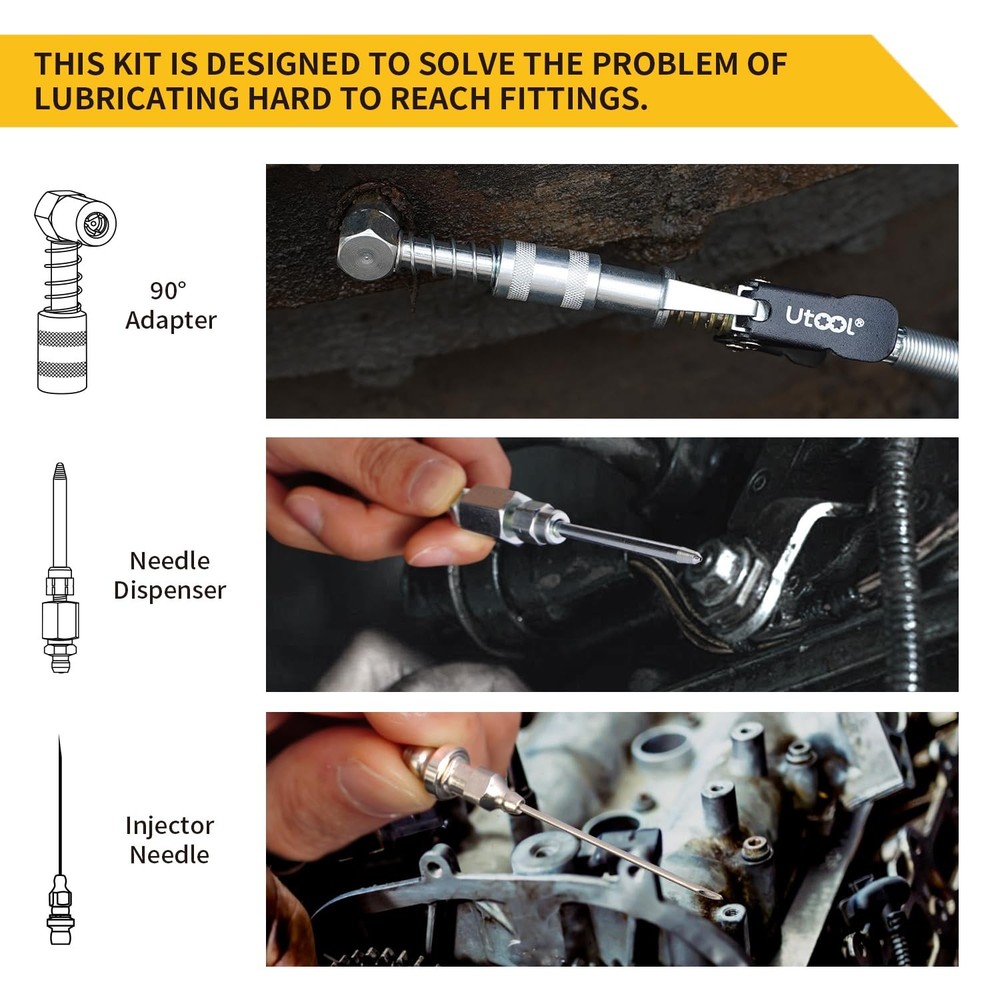 THIS KIT IS DESIGNED TO SOLVE THE PROBLEM OF LUBRICATING HARD TO REACH FITTINGS.

90° Adapter

UTOOL®

Needle Dispenser

Injector Needle