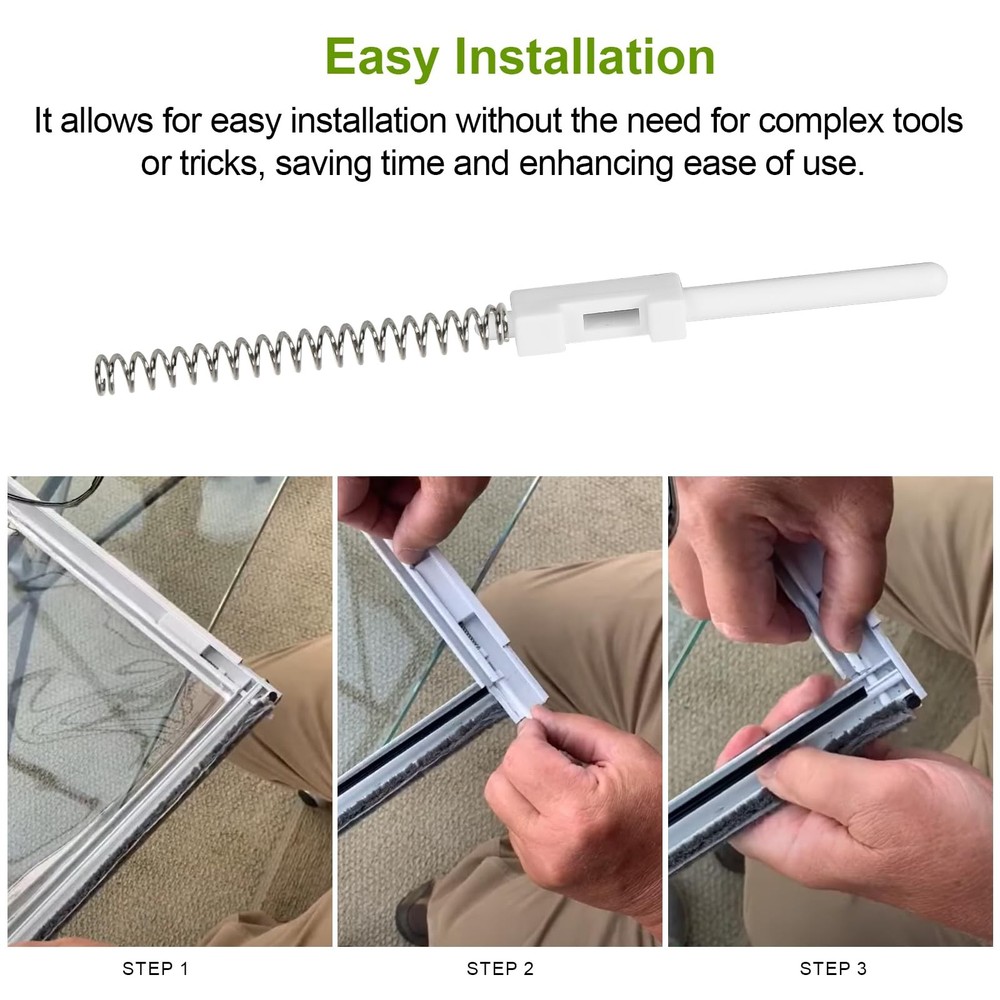 Easy Installation

It allows for easy installation without the need for complex tools or tricks, saving time and enhancing ease of use.

STEP 1

STEP 2

STEP 3