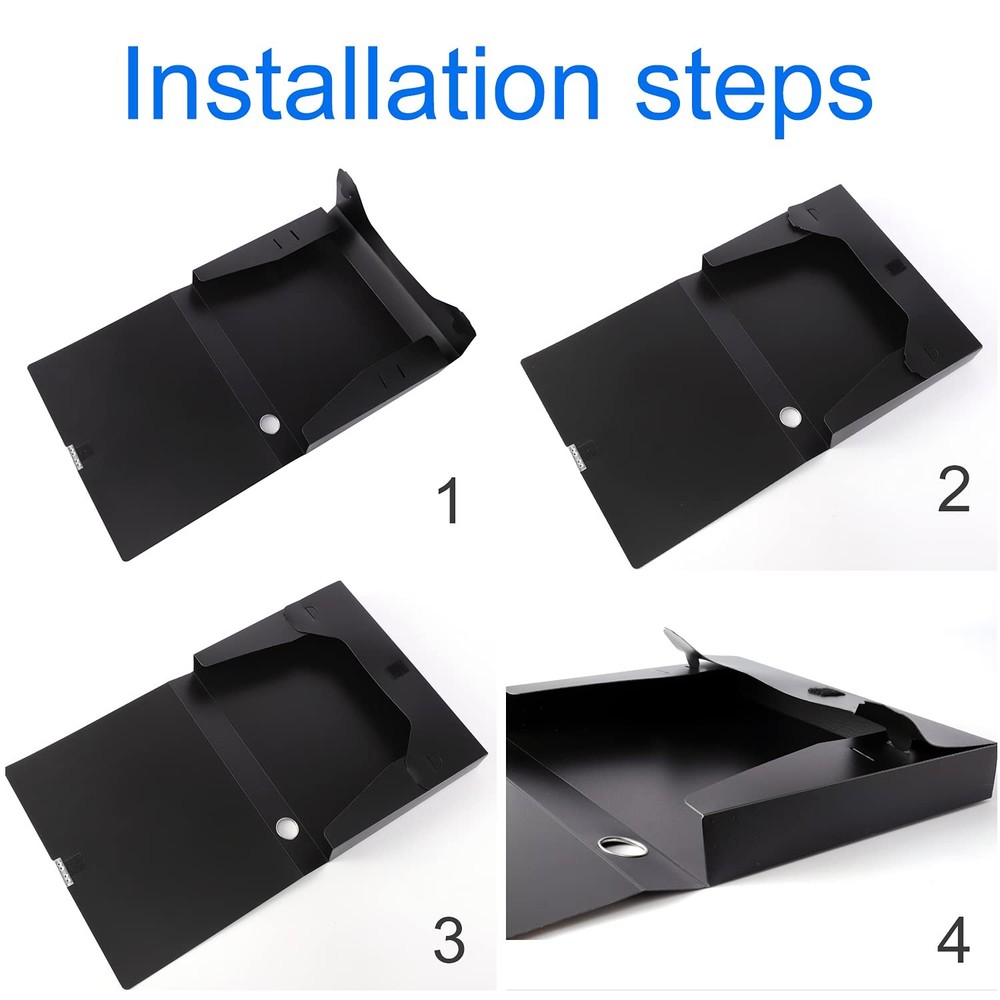 Installation steps

1

2

3

4