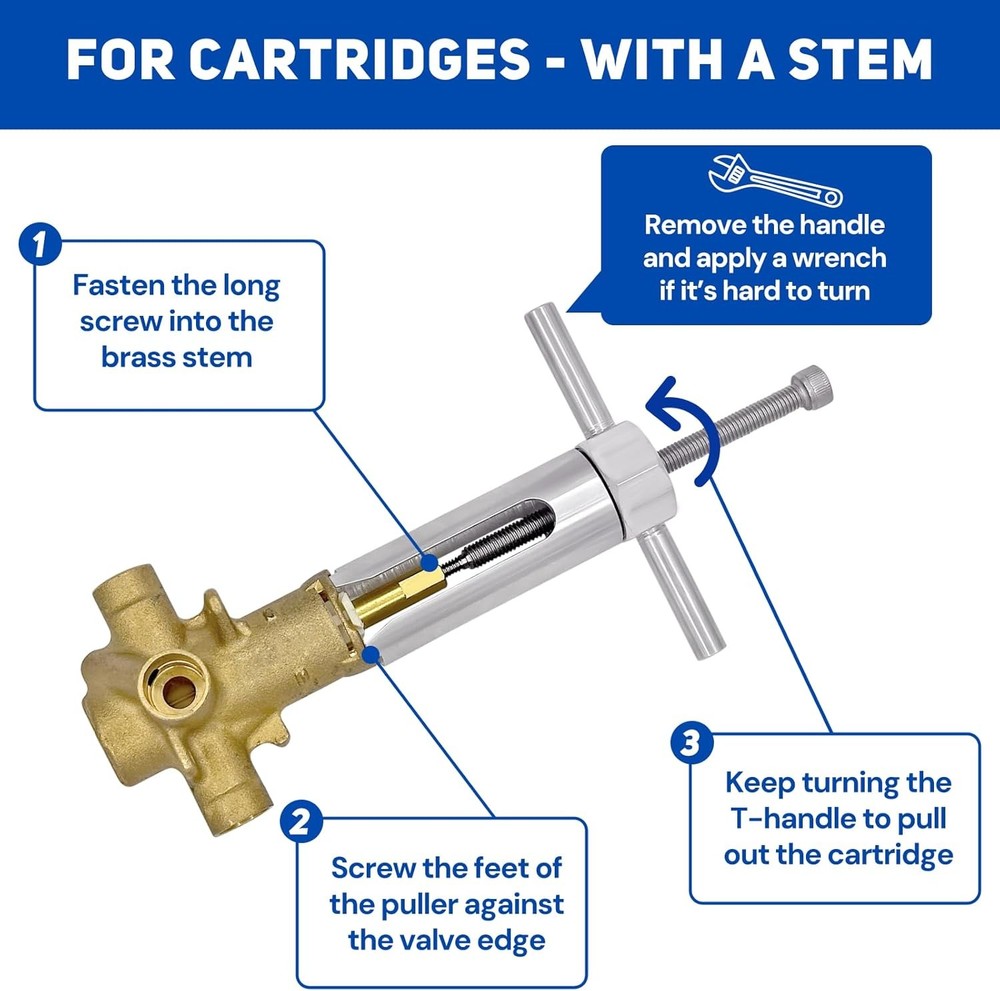 FOR CARTRIDGES - WITH A STEM

Remove the handle and apply a wrench if it's hard to turn

1

Fasten the long screw into the brass stem

2

Screw the feet of the puller against the valve edge

3

Keep turning the T-handle to pull out the cartridge