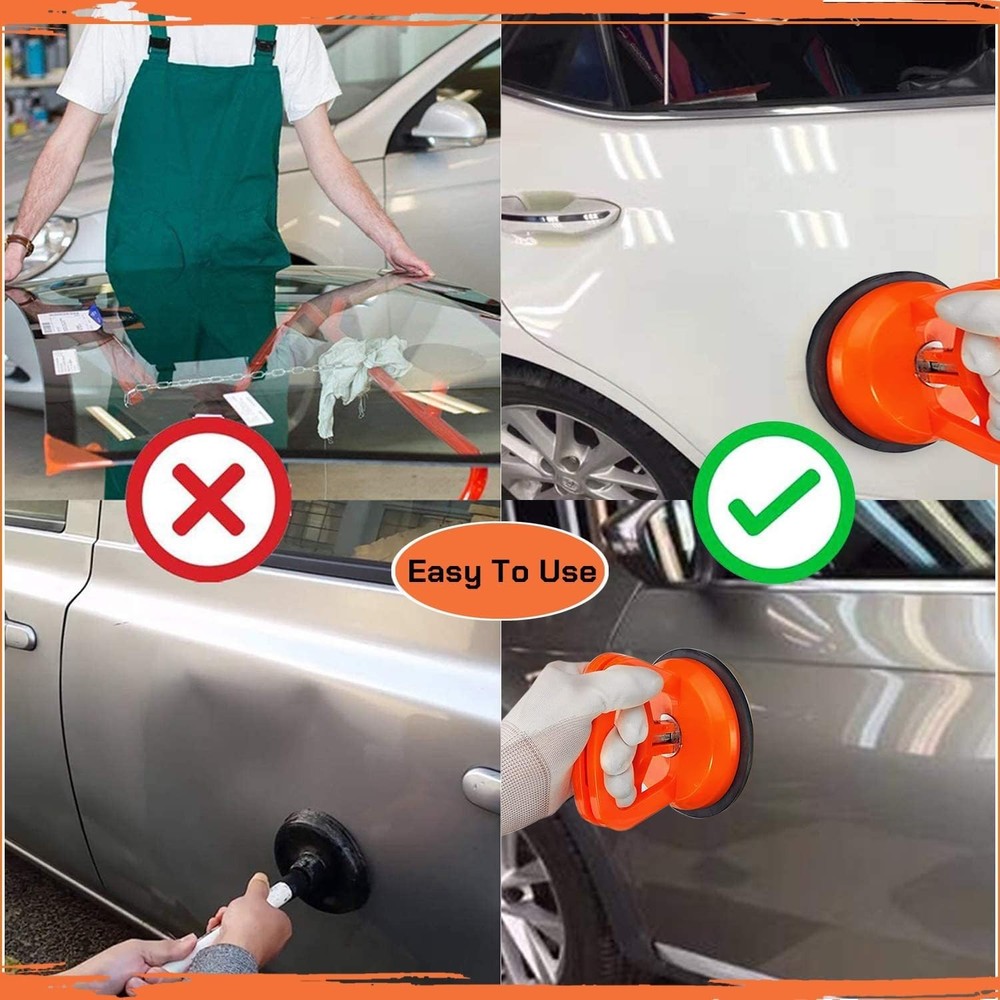 Easy To Use