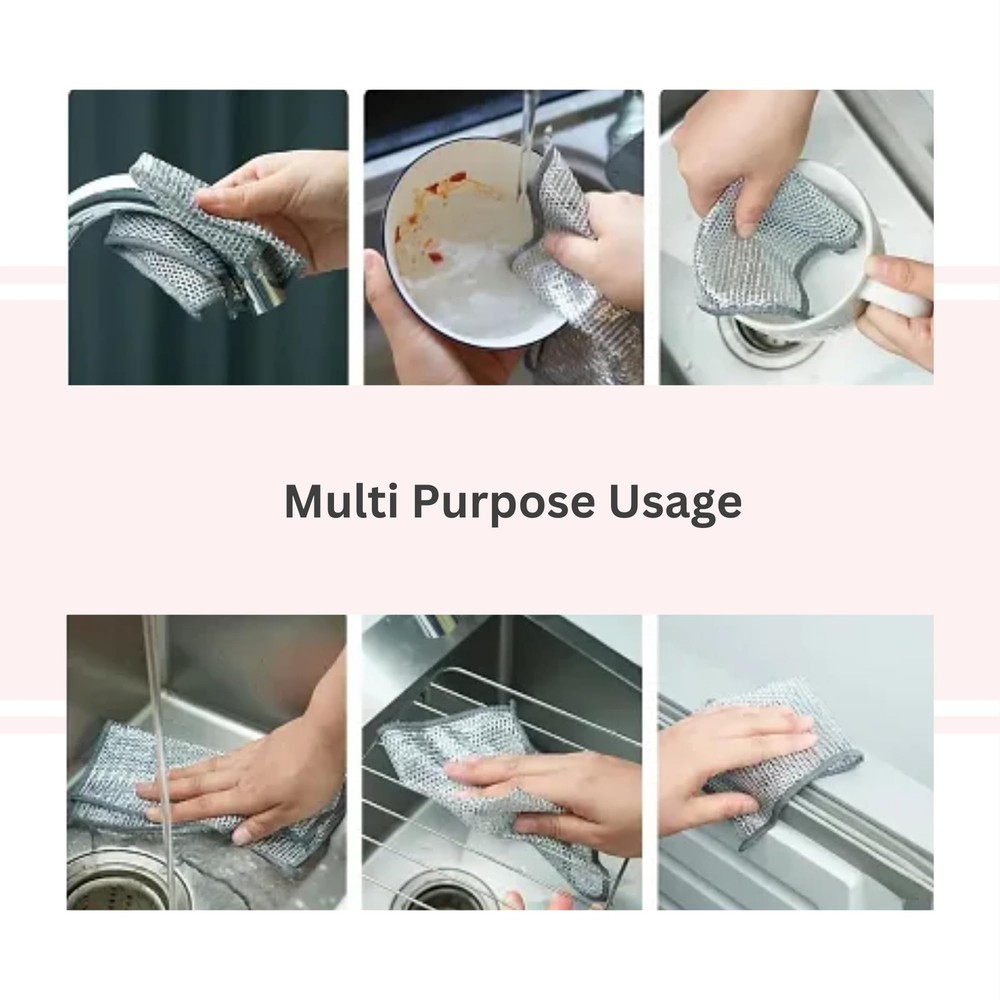 Multi Purpose Usage