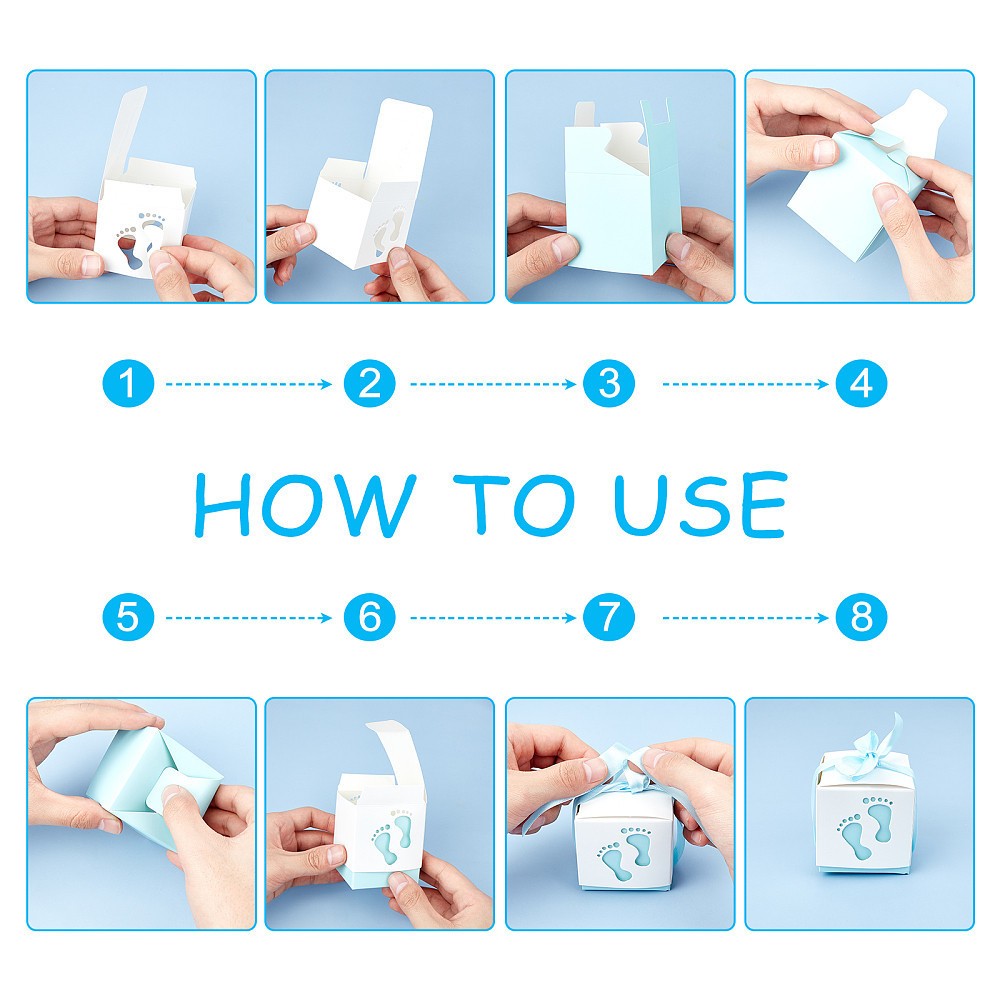 1
2
3
4

HOW TO USE

5
6
7
8