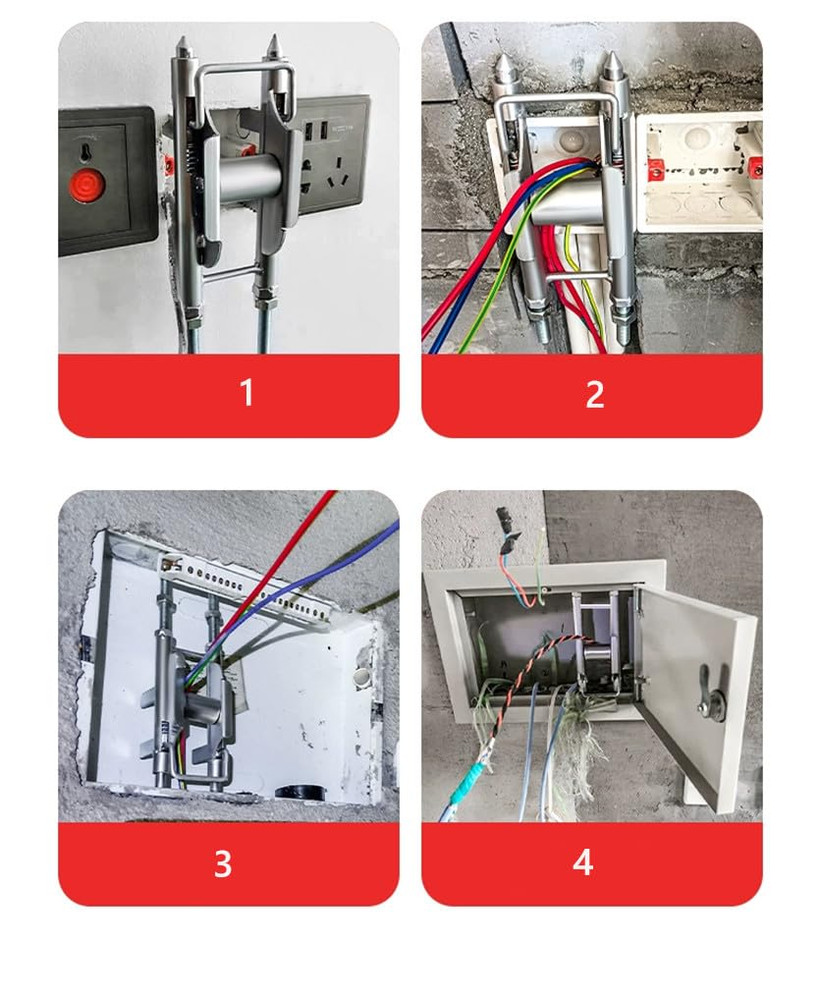 1

2

3

4