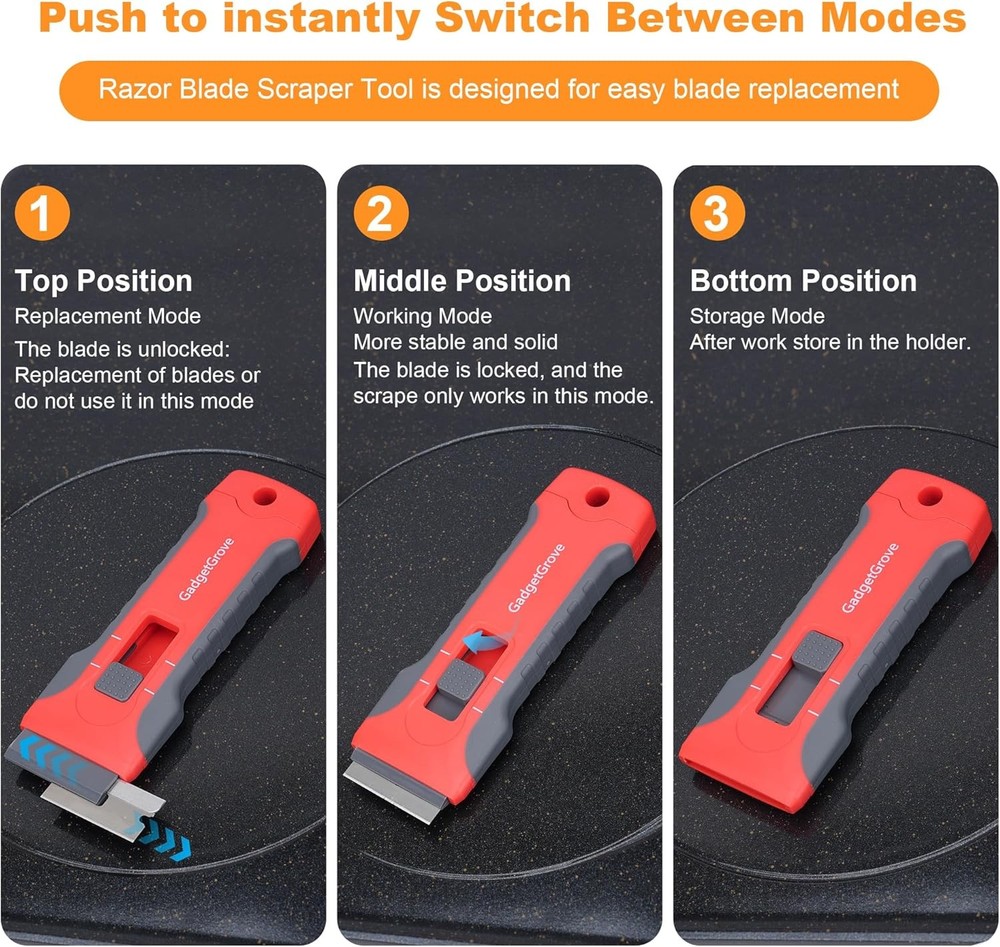 Push to instantly Switch Between Modes

Razor Blade Scraper Tool is designed for easy blade replacement

1

Top Position
Replacement Mode
The blade is unlocked: Replacement of blades or do not use it in this mode

GadgetGrove

2

Middle Position
Working Mode
More stable and solid
The blade is locked, and the scrape only works in this mode.

GadgetGrove

3

Bottom Position
Storage Mode
After work store in the holder.

GadgetGrove