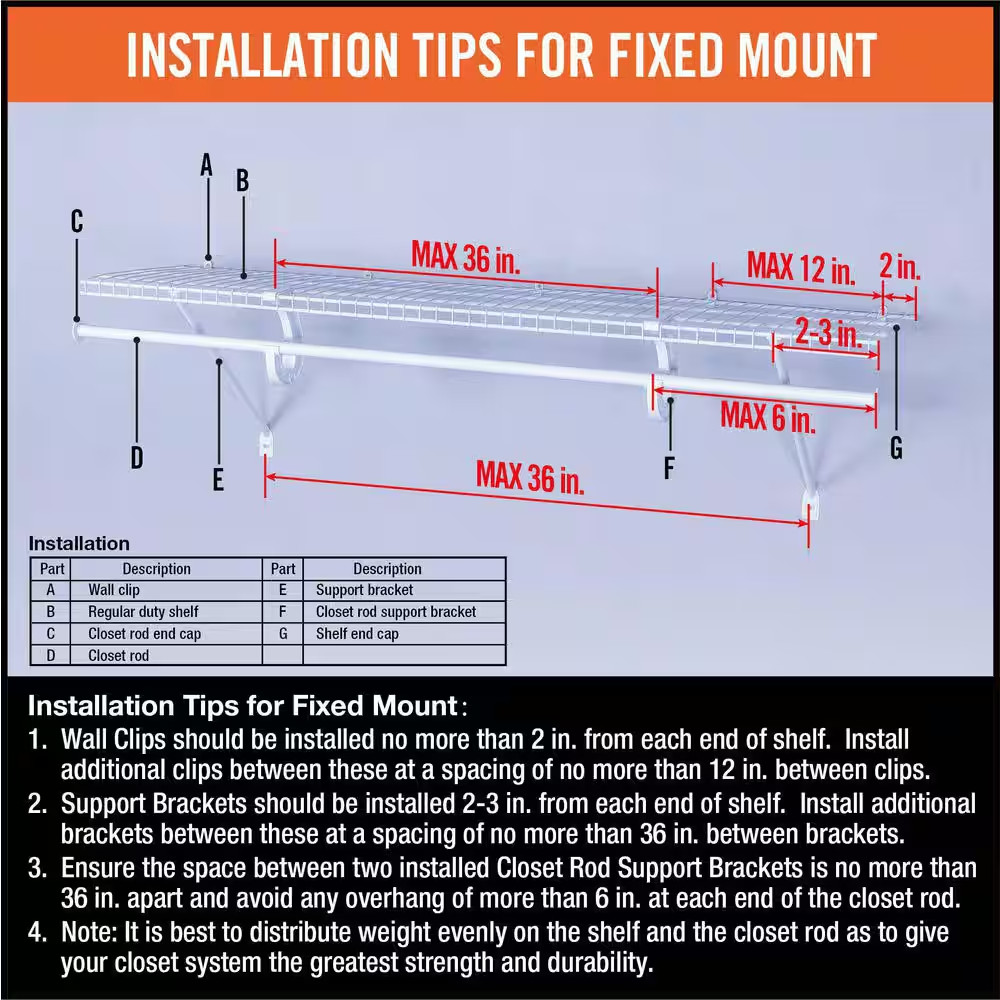 INSTALLATION TIPS FOR FIXED MOUNT

A B C MAX 36 in. MAX 12 in. 2 in. 2-3 in. MAX 6 in. D E F G MAX 36 in.

Installation

| Part | Description | Part | Description |
|---|---|---|---|
| A | Wall clip | E | Support bracket |
| B | Regular duty shelf | F | Closet rod support bracket |
| C | Closet rod end cap | G | Shelf end cap |
| D | Closet rod | | |

Installation Tips for Fixed Mount:
1. Wall Clips should be installed no more than 2 in. from each end of shelf. Install additional clips between these at a spacing of no more than 12 in. between clips.
2. Support Brackets should be installed 2-3 in. from each end of shelf. Install additional brackets between these at a spacing of no more than 36 in. between brackets.
3. Ensure the space between two installed Closet Rod Support Brackets is no more than 36 in. apart and avoid any overhang of more than 6 in. at each end of the closet rod.
4. Note: It is best to distribute weight evenly on the shelf and the closet rod as to give your closet system the greatest strength and durability.