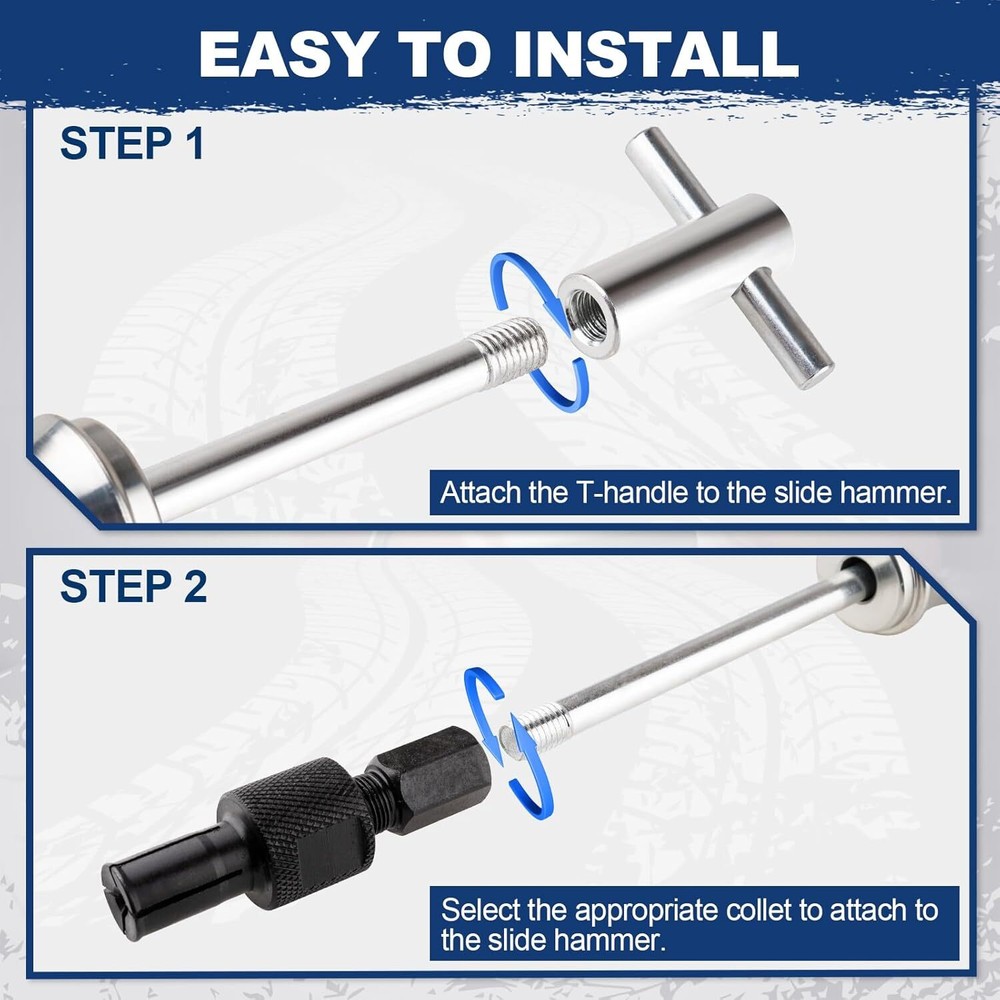 EASY TO INSTALL

STEP 1

Attach the T-handle to the slide hammer.

STEP 2

Select the appropriate collet to attach to the slide hammer.