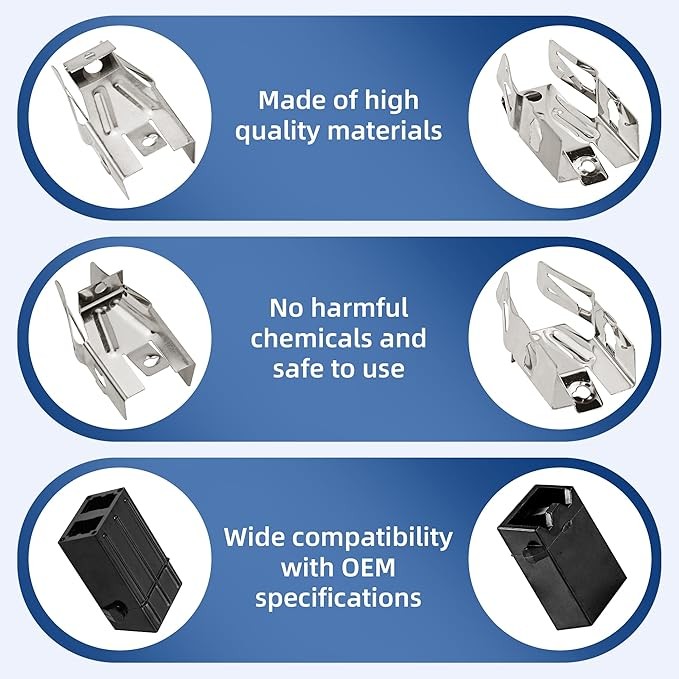 Made of high quality materials

No harmful chemicals and safe to use

Wide compatibility with OEM specifications