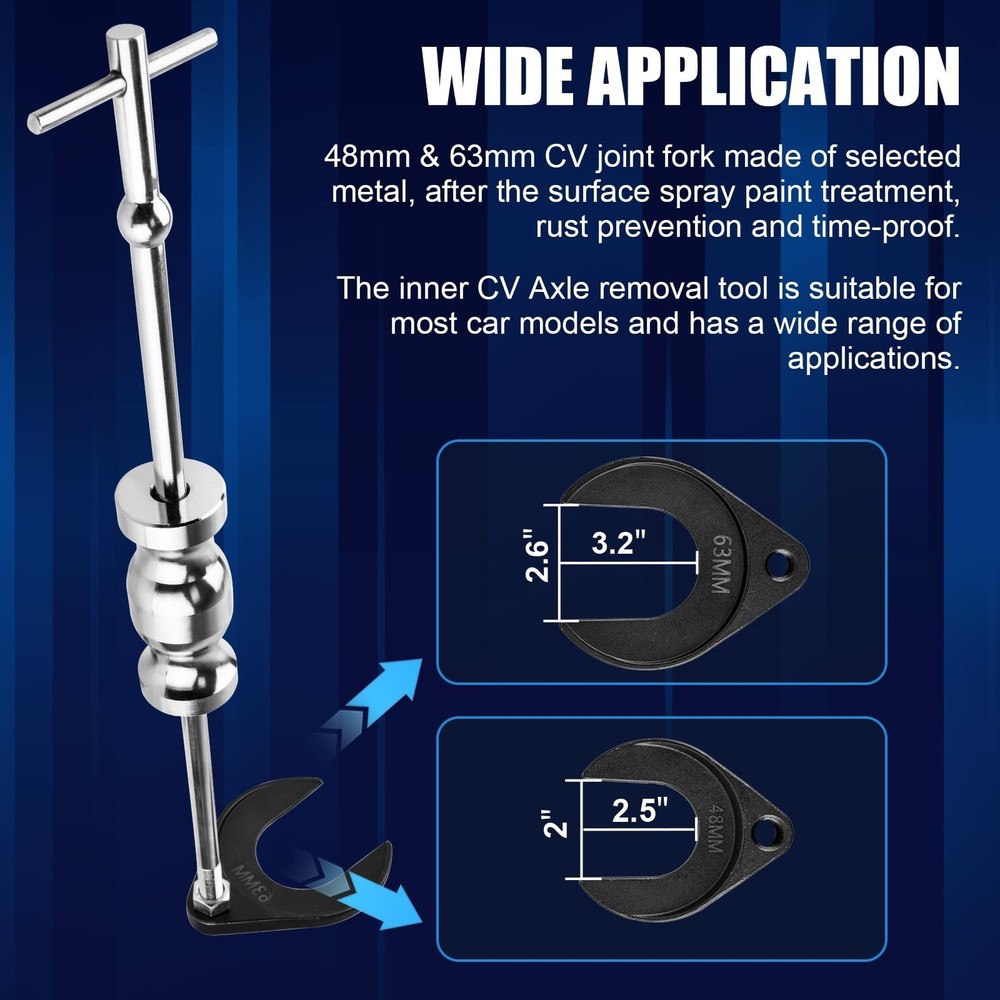 WIDE APPLICATION

48mm & 63mm CV joint fork made of selected metal, after the surface spray paint treatment, rust prevention and time-proof.

The inner CV Axle removal tool is suitable for most car models and has a wide range of applications.

2.6"

3.2"

63MM

2"

2.5"

48MM

63MM