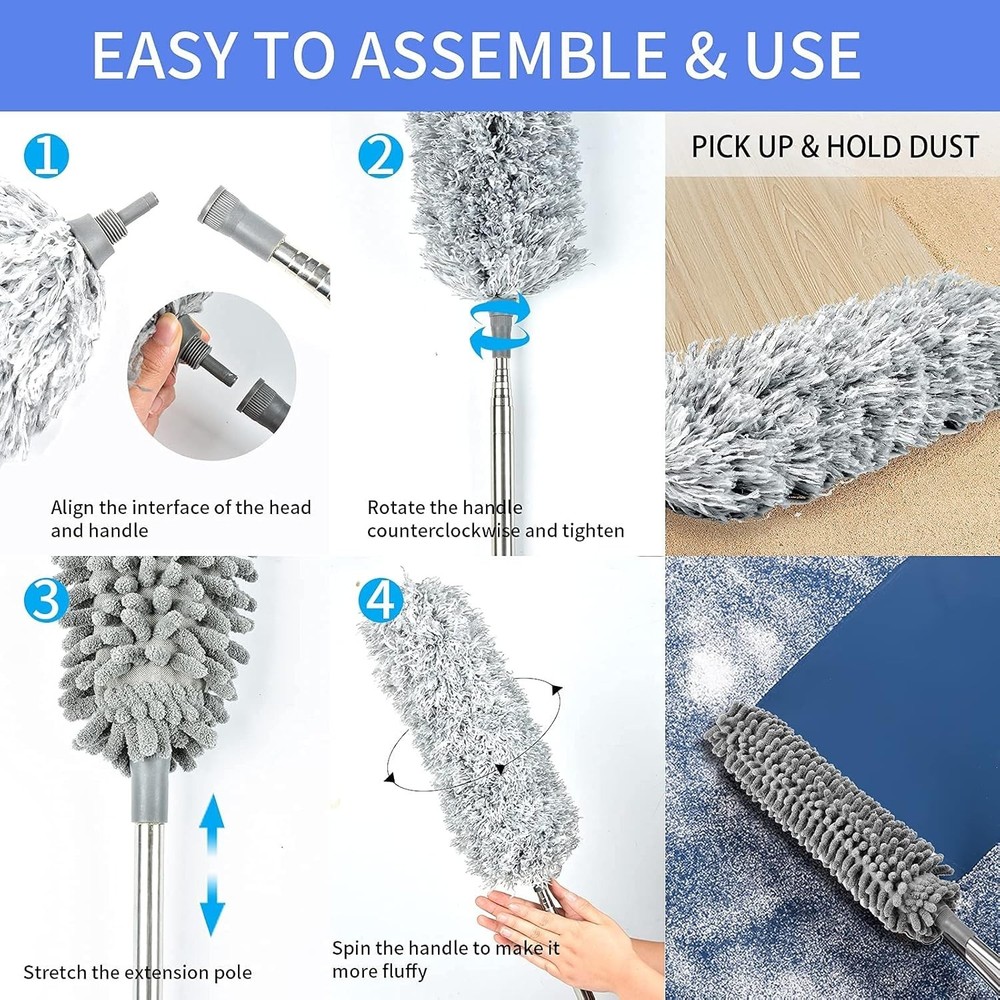 EASY TO ASSEMBLE & USE

1

Align the interface of the head and handle

2

Rotate the handle counterclockwise and tighten

PICK UP & HOLD DUST

3

Stretch the extension pole

4

Spin the handle to make it more fluffy