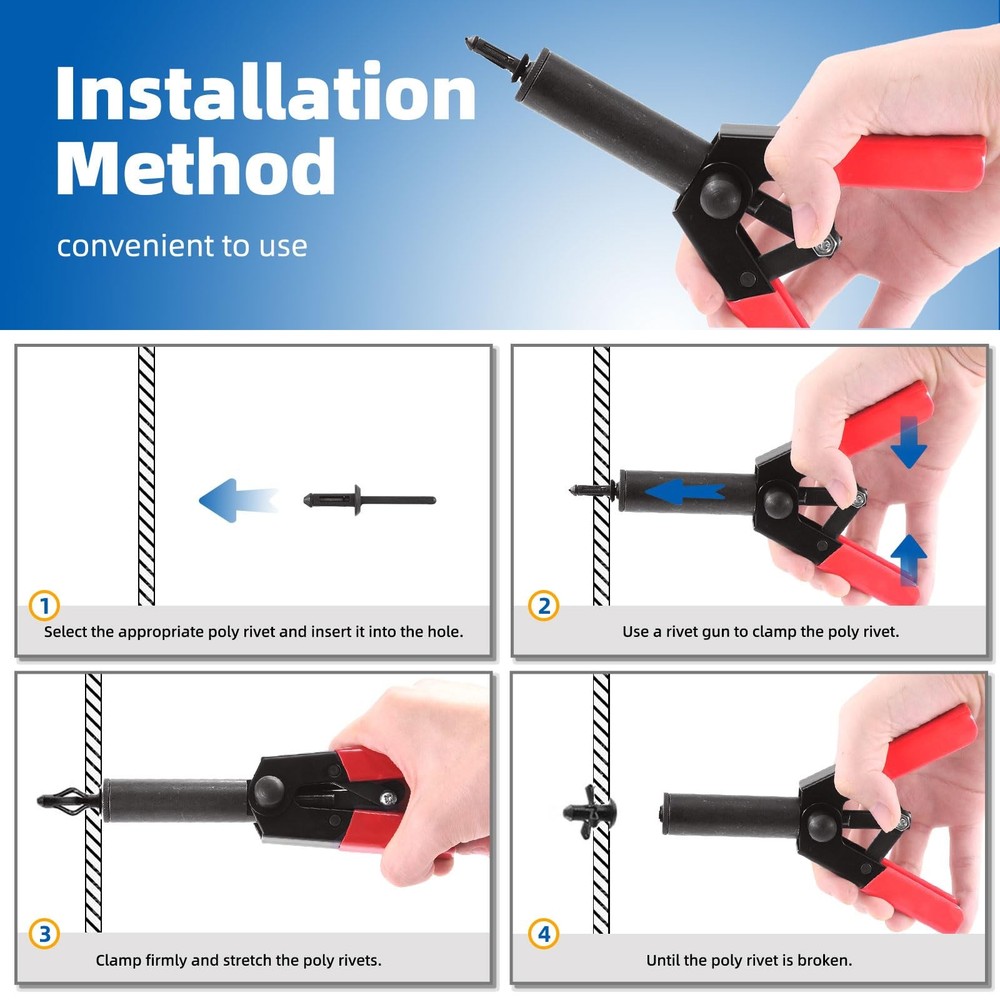 Installation Method

convenient to use

1
Select the appropriate poly rivet and insert it into the hole.

2
Use a rivet gun to clamp the poly rivet.

3
Clamp firmly and stretch the poly rivets.

4
Until the poly rivet is broken.