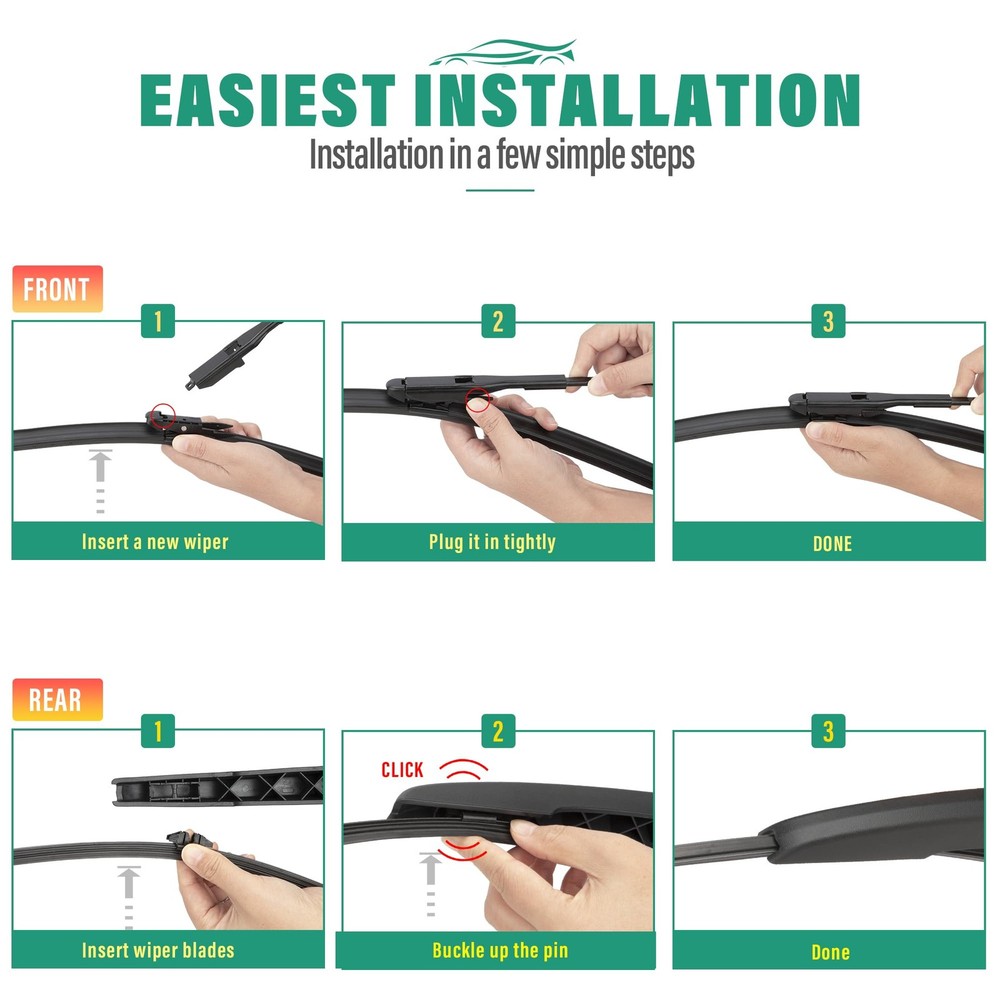 EASIEST INSTALLATION

Installation in a few simple steps

FRONT

1

Insert a new wiper

2

Plug it in tightly

3

DONE

REAR

1

Insert wiper blades

2

CLICK

Buckle up the pin

3

Done