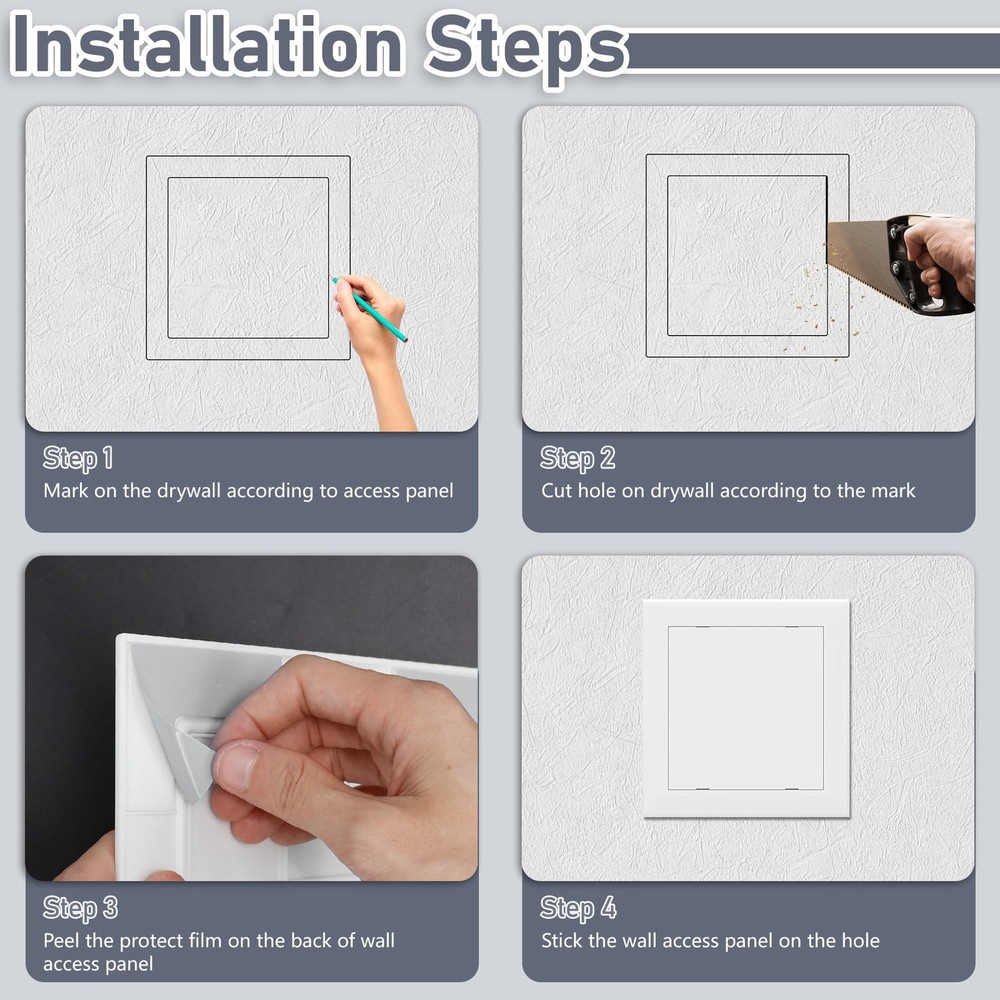 Installation Steps

Step 1
Mark on the drywall according to access panel

Step 2
Cut hole on drywall according to the mark

Step 3
Peel the protect film on the back of wall access panel

Step 4
Stick the wall access panel on the hole