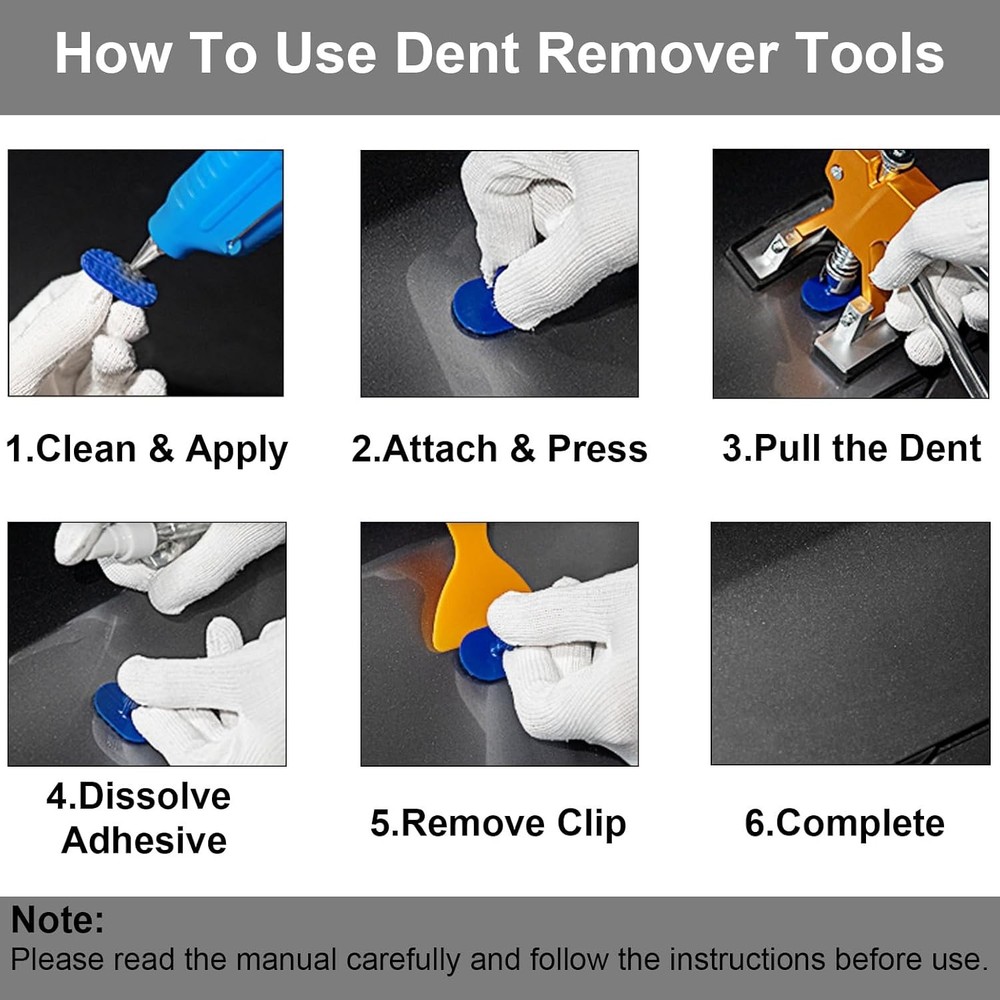 How To Use Dent Remover Tools

1.Clean & Apply

2.Attach & Press

3.Pull the Dent

4.Dissolve Adhesive

5.Remove Clip

6.Complete

Note:
Please read the manual carefully and follow the instructions before use.