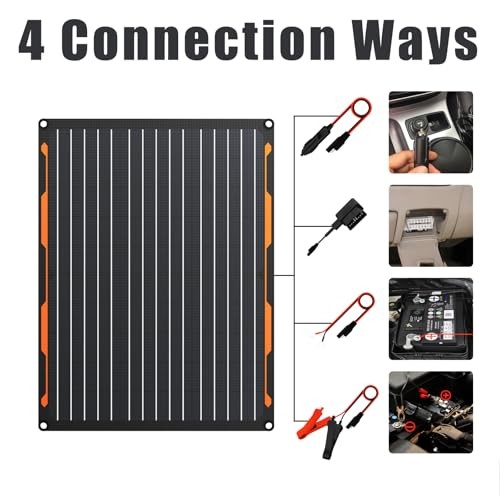 4 Connection Ways