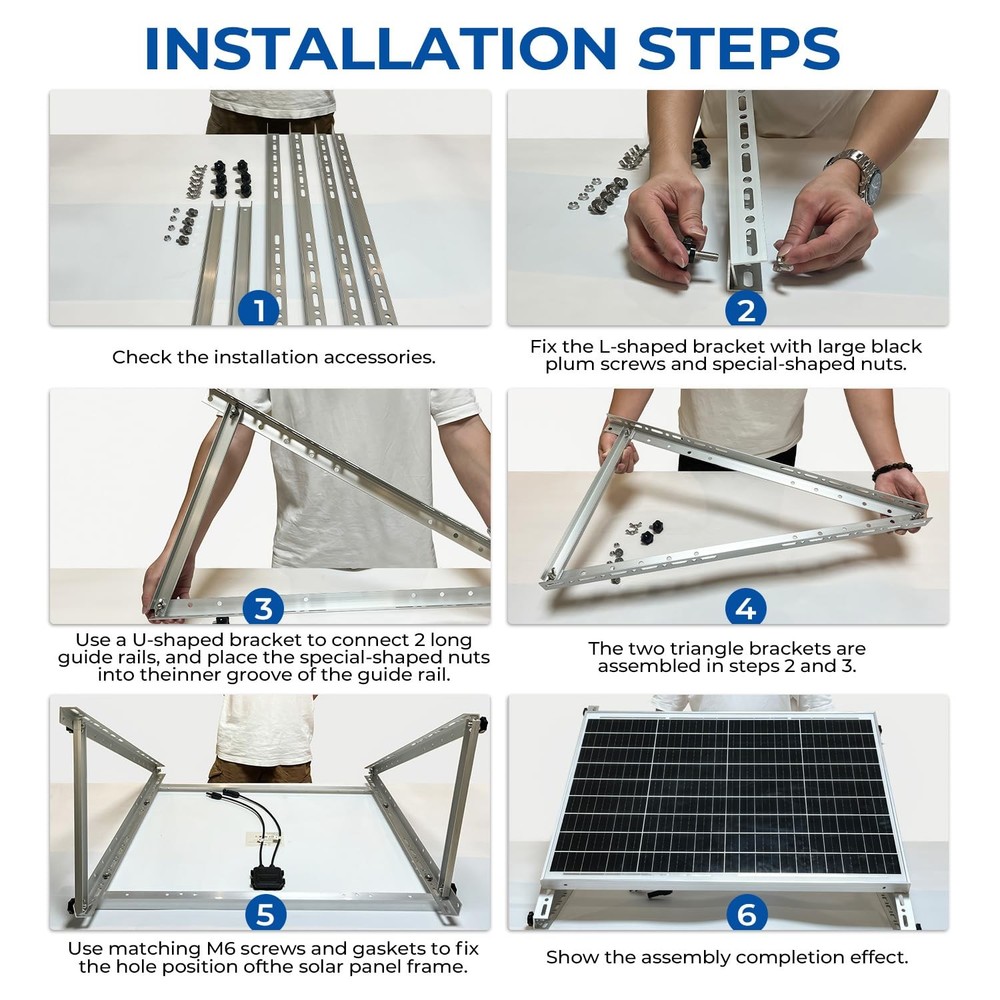 INSTALLATION STEPS

1

Check the installation accessories.

2

Fix the L-shaped bracket with large black plum screws and special-shaped nuts.

3

Use a U-shaped bracket to connect 2 long guide rails, and place the special-shaped nuts into theinner groove of the guide rail.

4

The two triangle brackets are assembled in steps 2 and 3.

5

Use matching M6 screws and gaskets to fix the hole position ofthe solar panel frame.

6

Show the assembly completion effect.