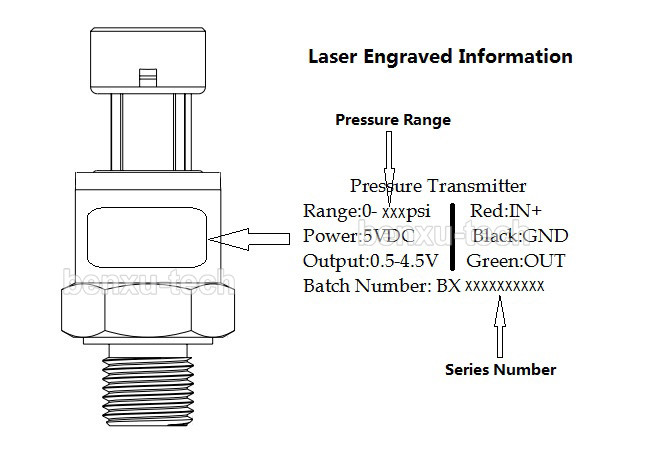 Laser Engraved Information

Pressure Range

Pressure Transmitter

Range:0- xxxpsi

Power:5VDC

Output:0.5-4.5V

Red:IN+

Black:GND

Green:OUT

Batch Number: BX xxxxxxxxxx

Series Number

benxu-tech

benxu-tech