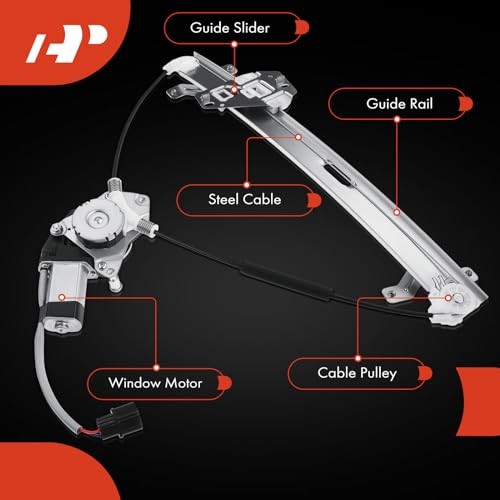 AP

Guide Slider

Guide Rail

Steel Cable

Window Motor

Cable Pulley