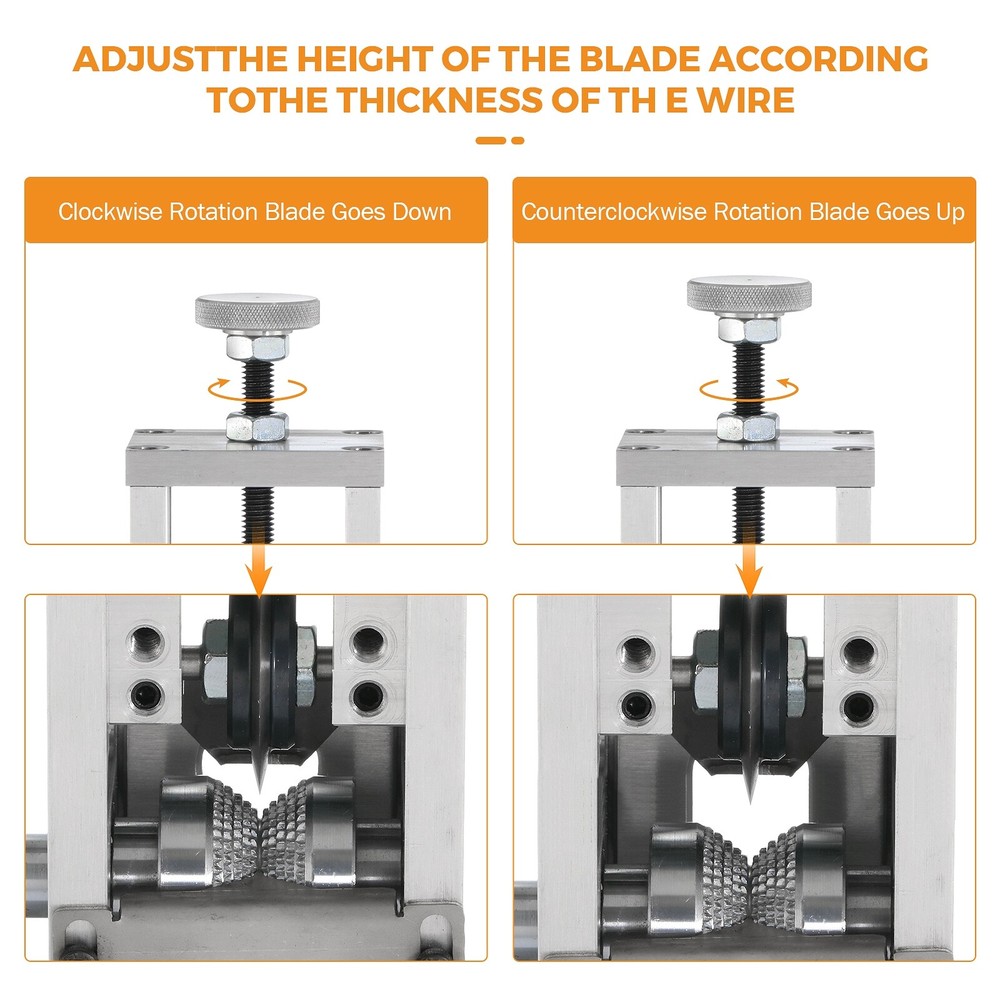 ADJUSTTHE HEIGHT OF THE BLADE ACCORDING TOTHE THICKNESS OF TH E WIRE

Clockwise Rotation Blade Goes Down

Counterclockwise Rotation Blade Goes Up