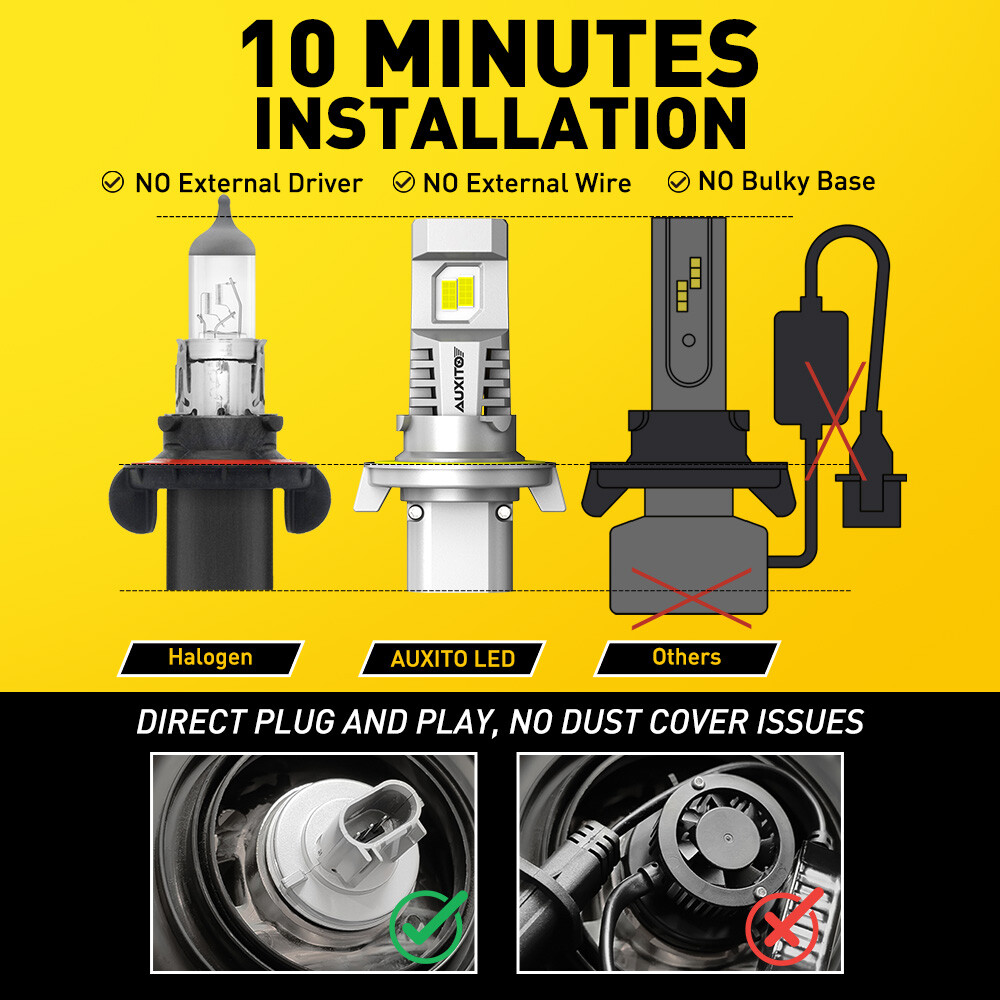 10 MINUTES
INSTALLATION

NO External Driver NO External Wire NO Bulky Base

AUXITO

Halogen
AUXITO LED
Others

DIRECT PLUG AND PLAY, NO DUST COVER ISSUES