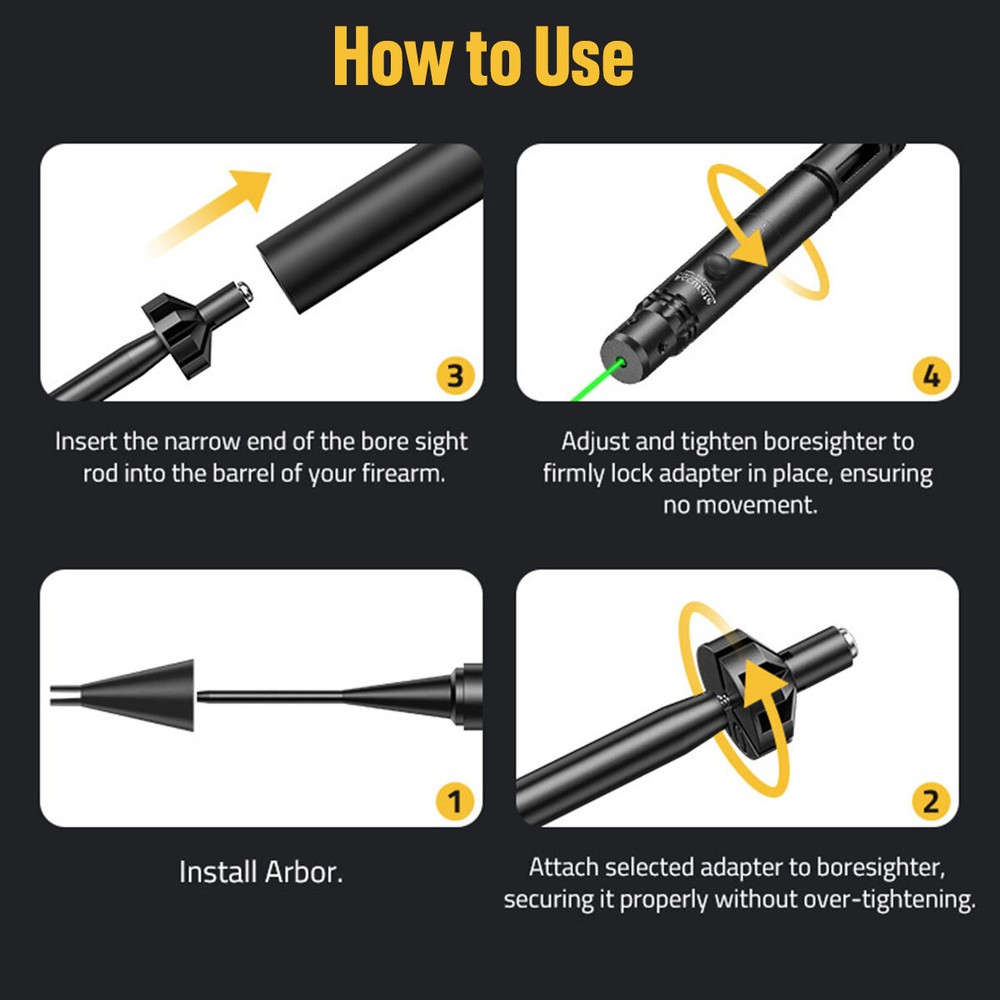 How to Use

3

Insert the narrow end of the bore sight rod into the barrel of your firearm.

4

Adjust and tighten boresighter to firmly lock adapter in place, ensuring no movement.

1

Install Arbor.

2

Attach selected adapter to boresighter, securing it properly without over-tightening.