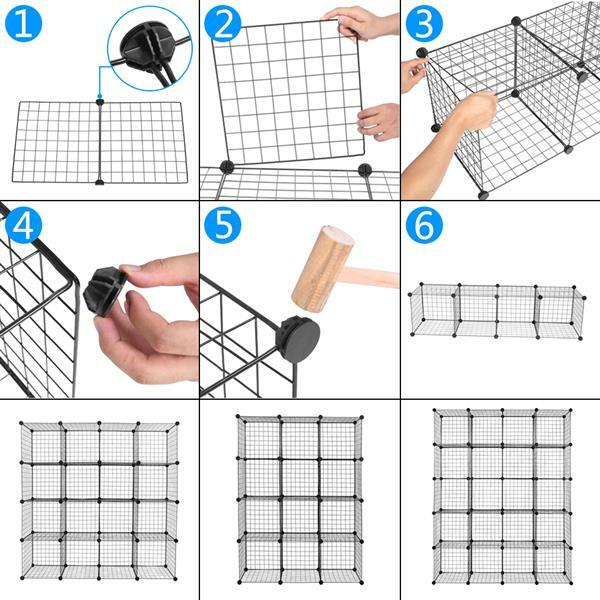 1

2

3

4

5

6