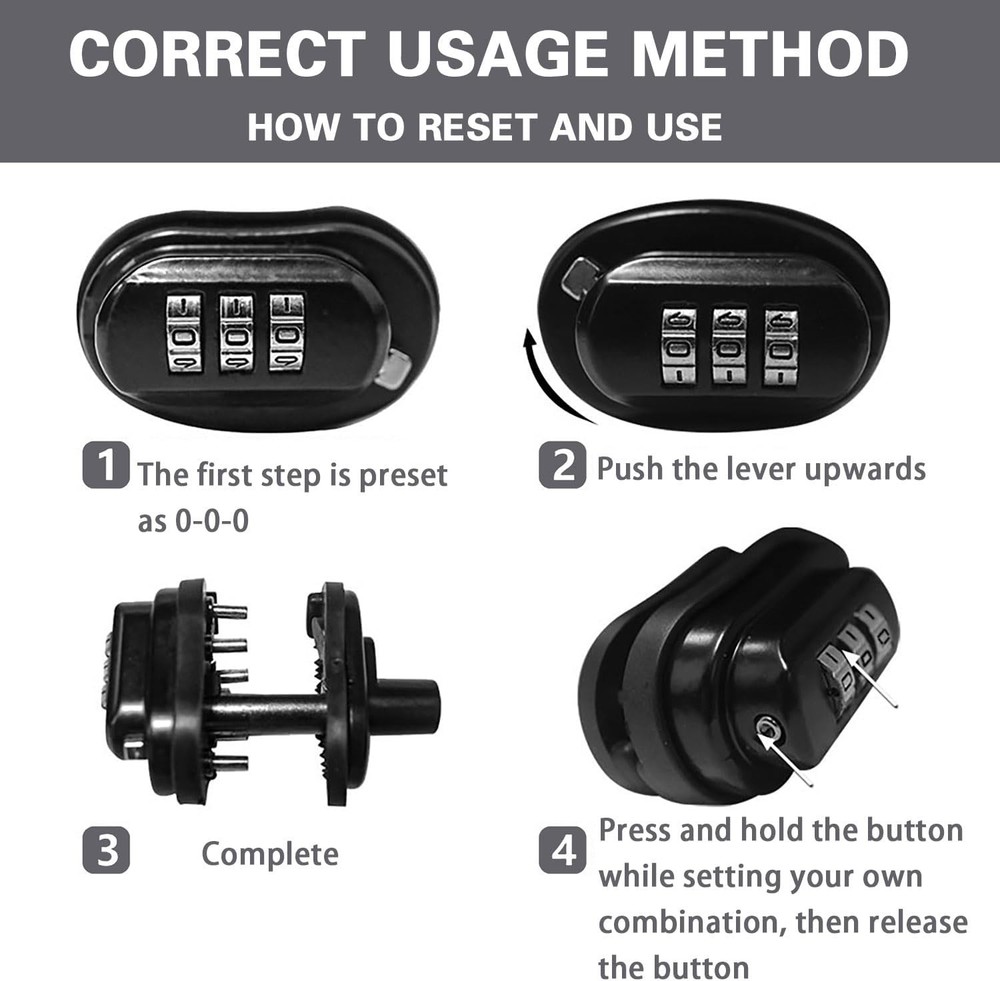 CORRECT USAGE METHOD
HOW TO RESET AND USE

1 The first step is preset as 0-0-0

2 Push the lever upwards

3 Complete

4 Press and hold the button while setting your own combination, then release the button