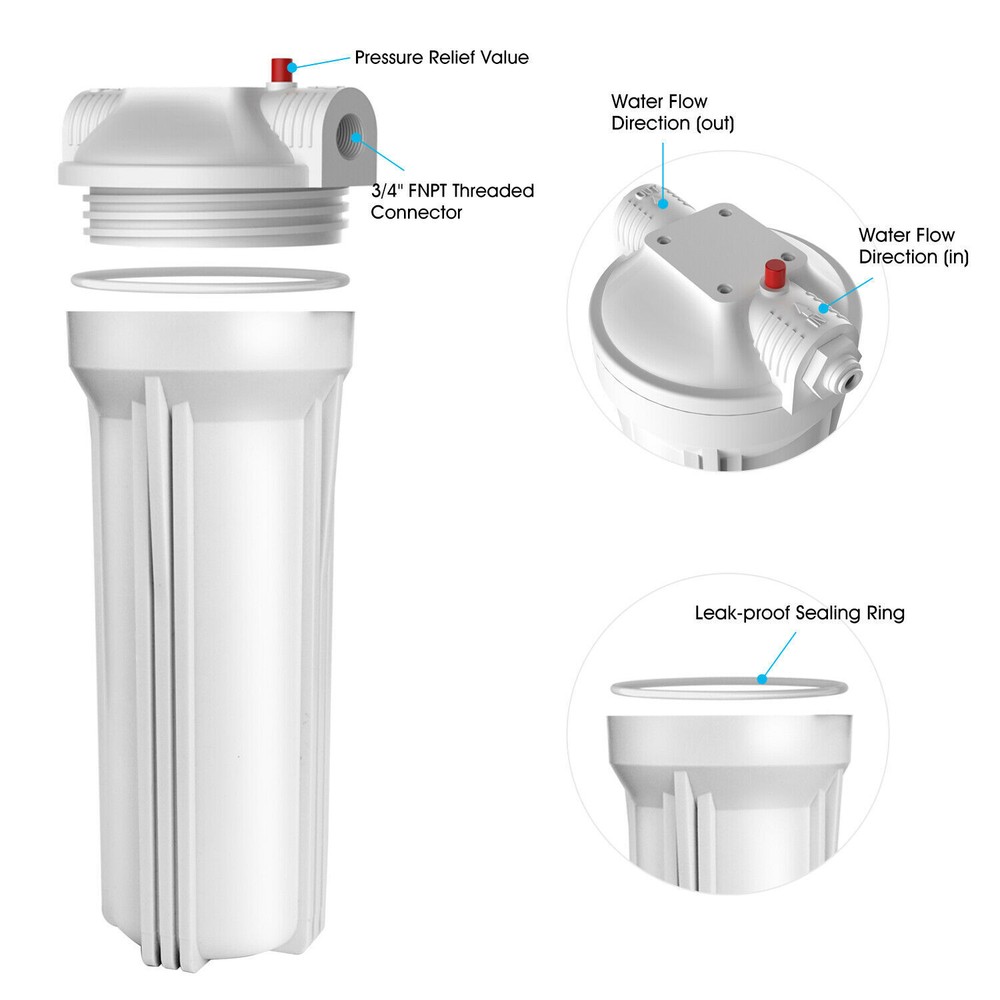 Pressure Relief Value

3/4" FNPT Threaded Connector

Water Flow Direction (out)

Water Flow Direction (in)

Leak-proof Sealing Ring