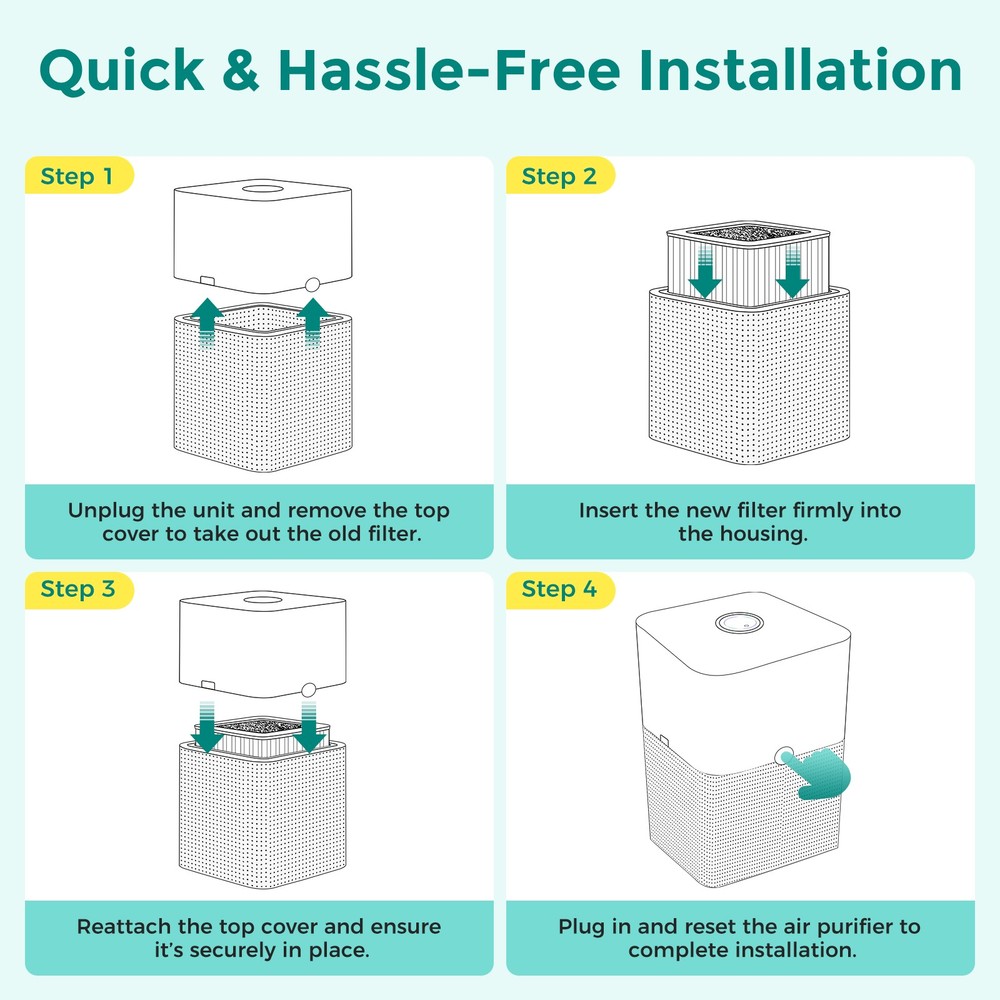 Quick & Hassle-Free Installation

Step 1

Unplug the unit and remove the top cover to take out the old filter.

Step 2

Insert the new filter firmly into the housing.

Step 3

Reattach the top cover and ensure it's securely in place.

Step 4

Plug in and reset the air purifier to complete installation.