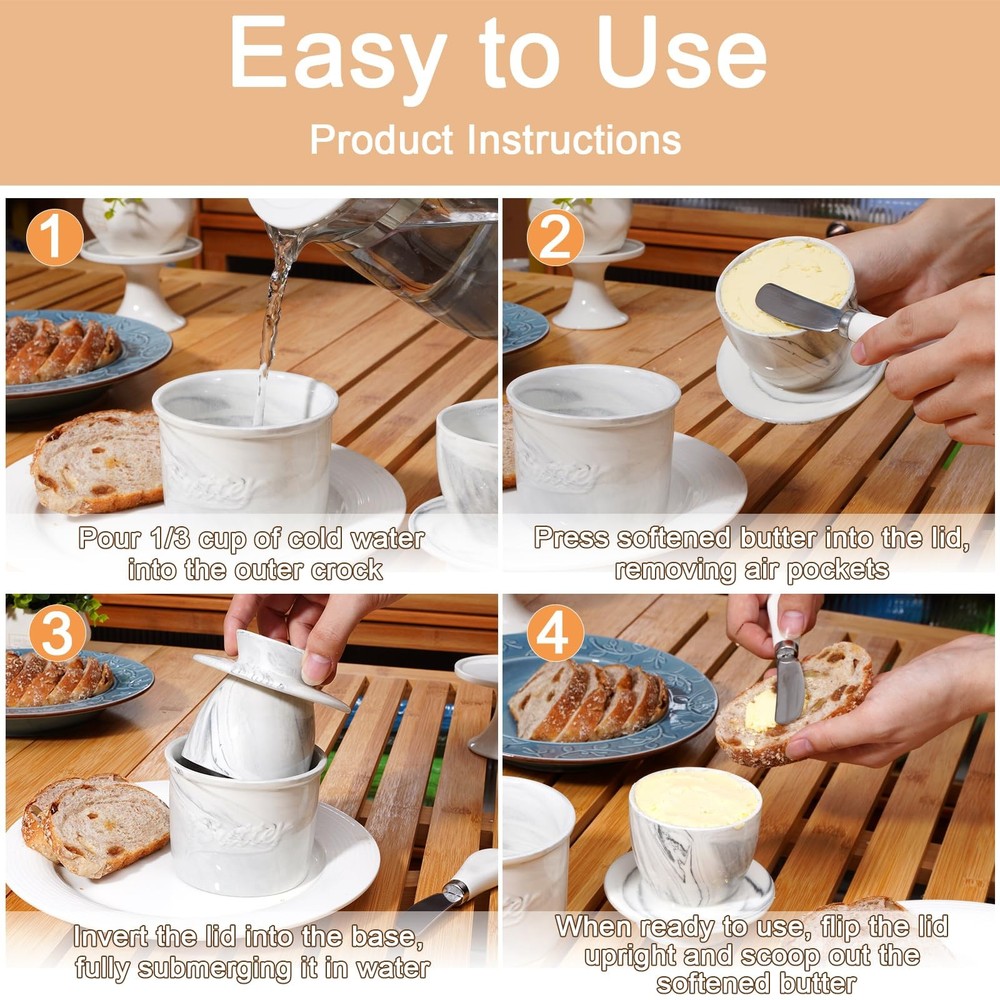 Easy to Use

Product Instructions

1

Pour 1/3 cup of cold water into the outer crock

2

Press softened butter into the lid, removing air pockets

3

Invert the lid into the base, fully submerging it in water

4

When ready to use, flip the lid upright and scoop out the softened butter