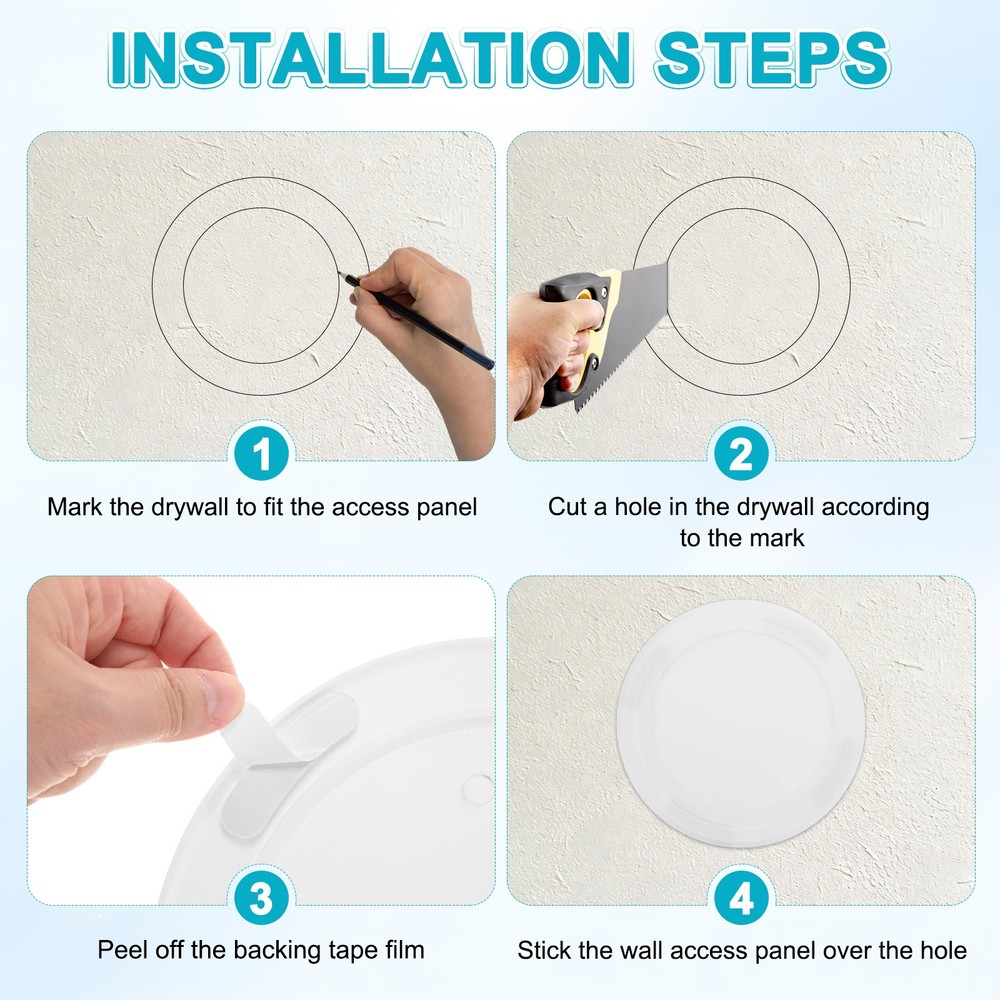 INSTALLATION STEPS

1

Mark the drywall to fit the access panel

2

Cut a hole in the drywall according to the mark

3

Peel off the backing tape film

4

Stick the wall access panel over the hole