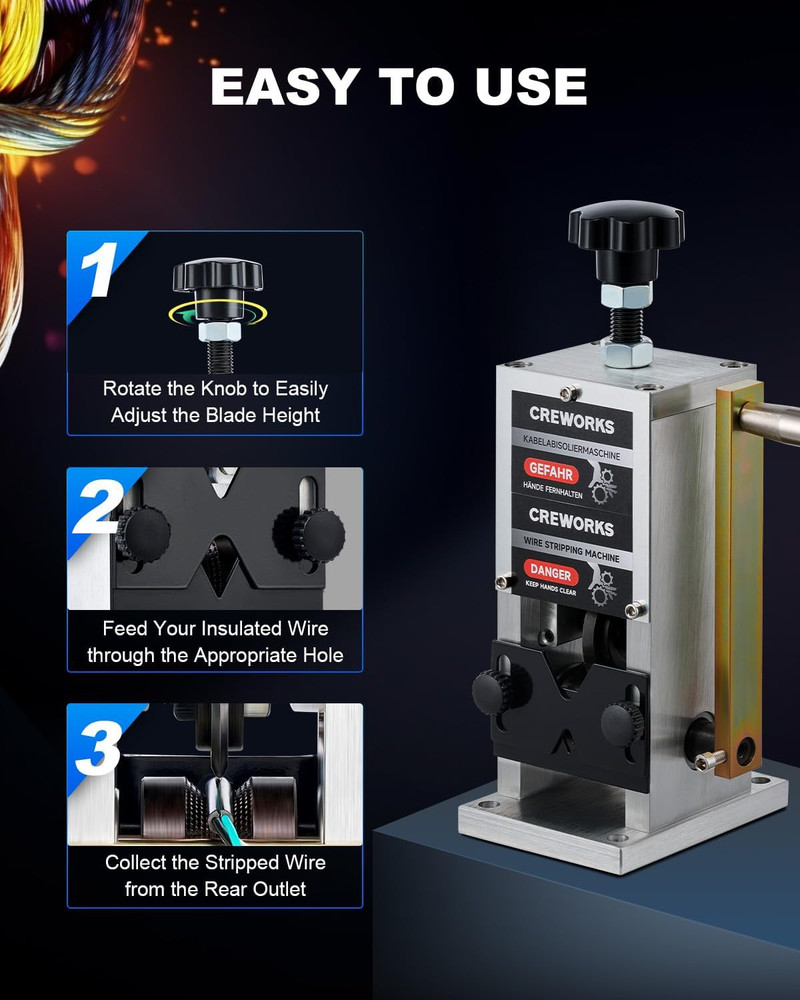 EASY TO USE

1
Rotate the Knob to Easily Adjust the Blade Height

2
Feed Your Insulated Wire through the Appropriate Hole

3
Collect the Stripped Wire from the Rear Outlet

CREWORKS
KABELABISOLIERMASCHINE
GEFAHR
HÄNDE FERNHALTEN

CREWORKS
WIRE STRIPPING MACHINE
DANGER
KEEP HANDS CLEAR