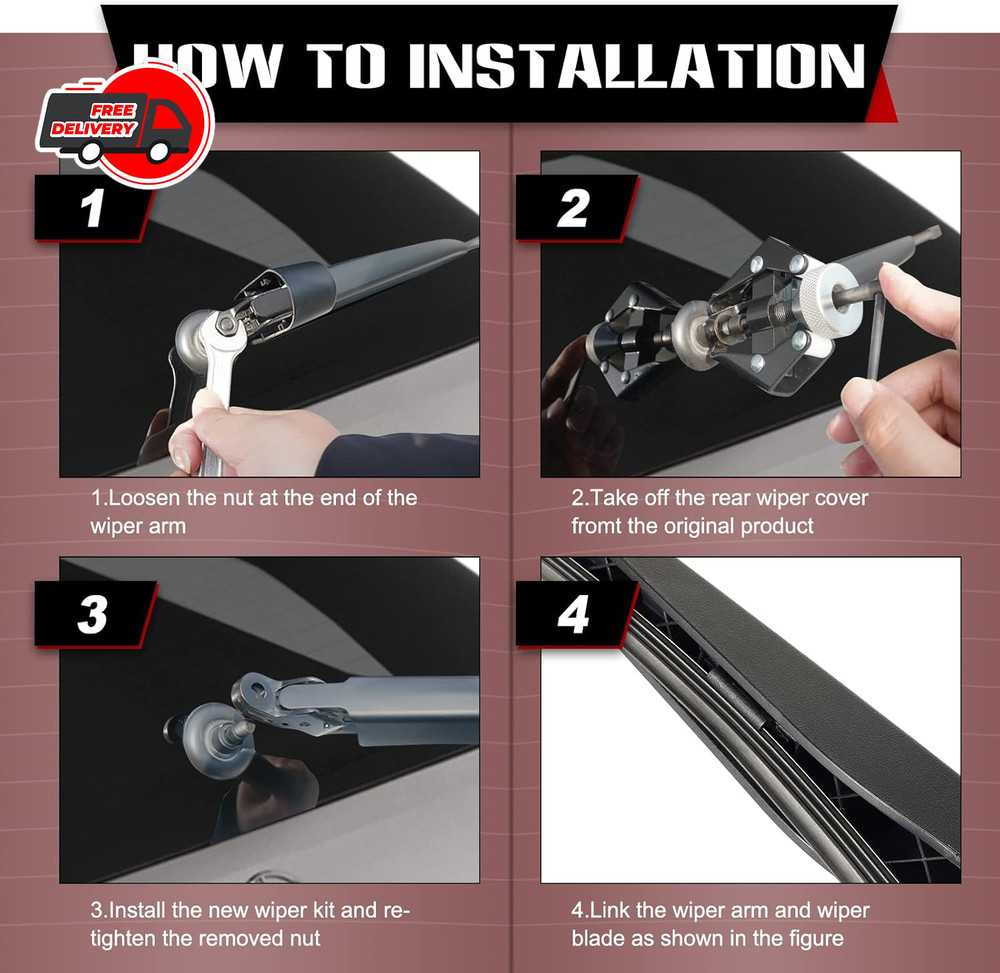 HOW TO INSTALLATION

FREE DELIVERY

1

1.Loosen the nut at the end of the wiper arm

2

2.Take off the rear wiper cover fromt the original product

3

3.Install the new wiper kit and re-tighten the removed nut

4

4.Link the wiper arm and wiper blade as shown in the figure