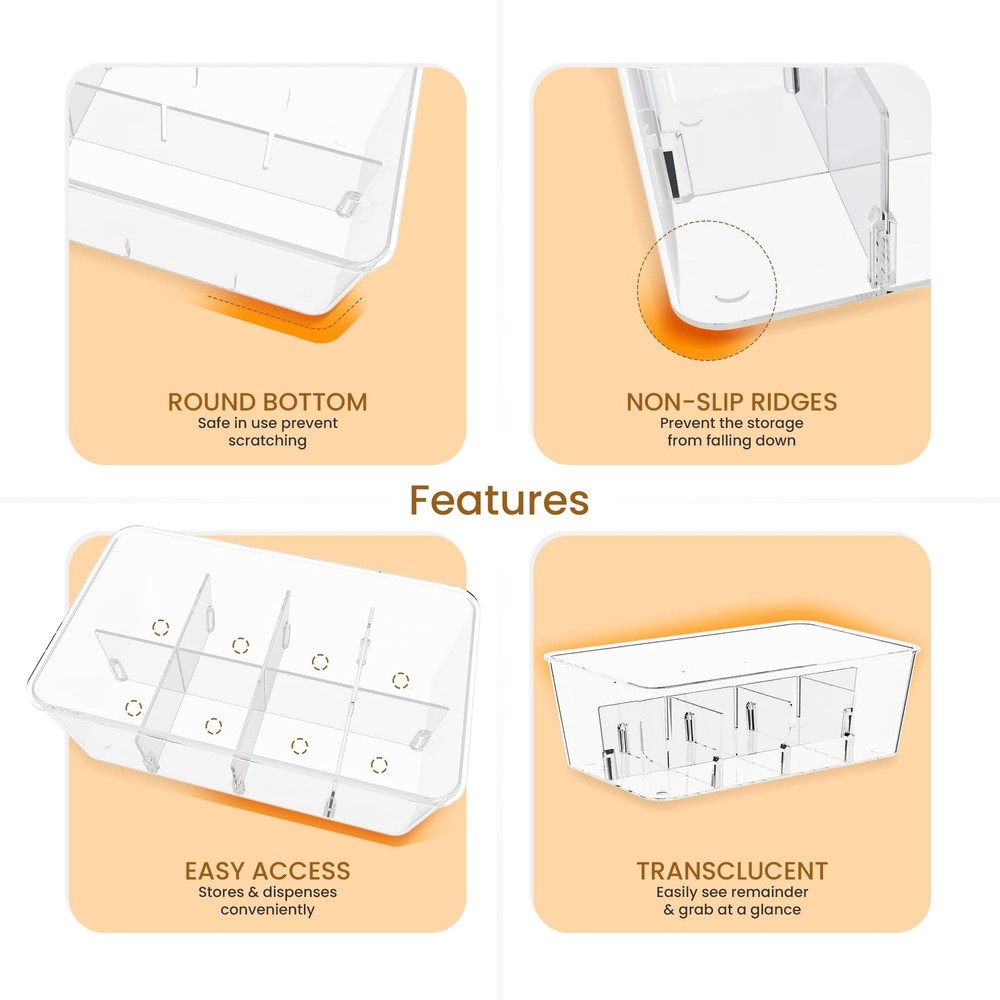 ROUND BOTTOM
Safe in use prevent scratching

NON-SLIP RIDGES
Prevent the storage from falling down

Features

EASY ACCESS
Stores & dispenses conveniently

TRANSCLUCENT
Easily see remainder & grab at a glance