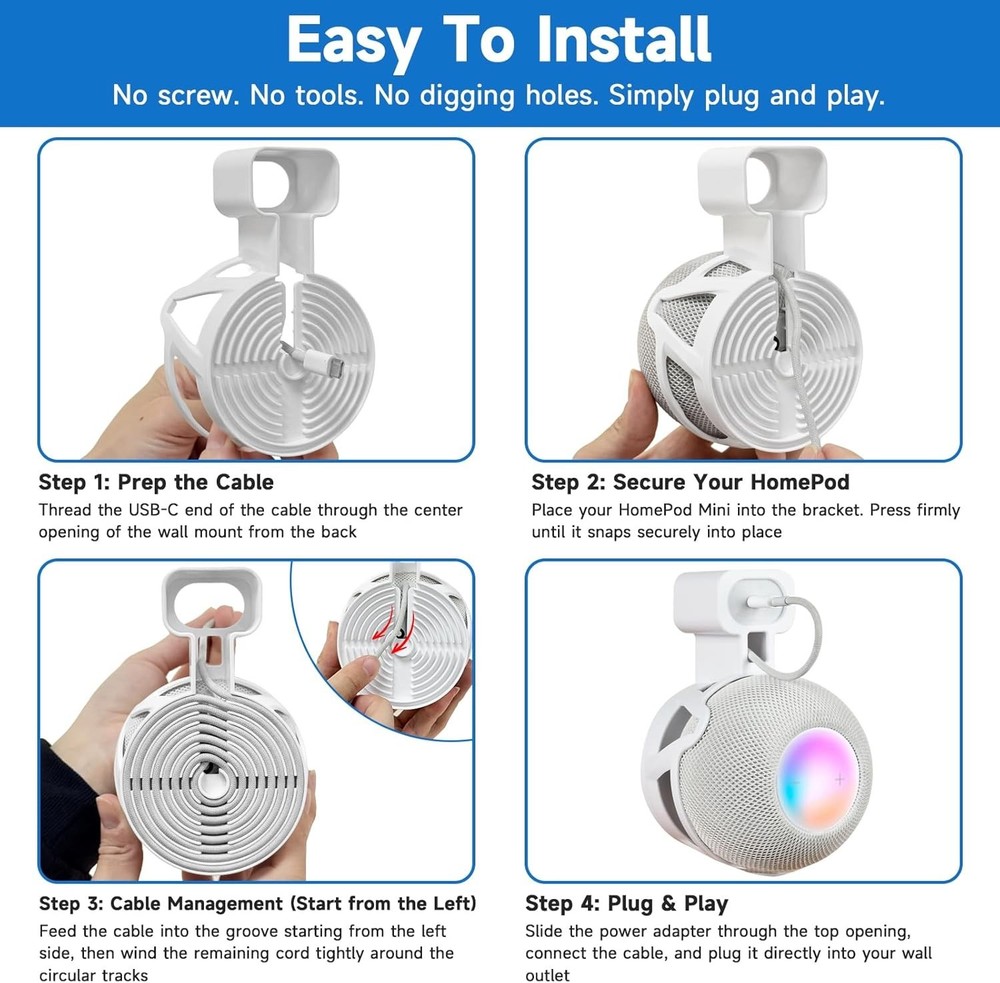 Easy To Install

No screw. No tools. No digging holes. Simply plug and play.

Step 1: Prep the Cable

Thread the USB-C end of the cable through the center opening of the wall mount from the back

Step 2: Secure Your HomePod

Place your HomePod Mini into the bracket. Press firmly until it snaps securely into place

Step 3: Cable Management (Start from the Left)

Feed the cable into the groove starting from the left side, then wind the remaining cord tightly around the circular tracks

Step 4: Plug & Play

Slide the power adapter through the top opening, connect the cable, and plug it directly into your wall outlet