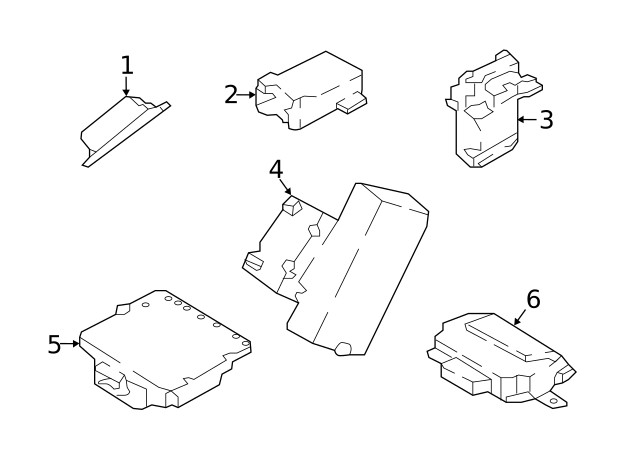 1
2
3
4
5
6