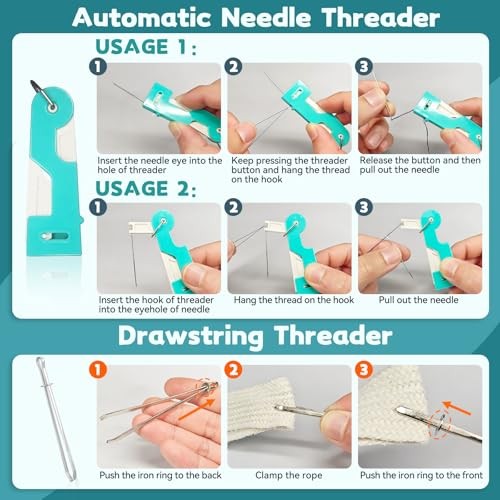 Automatic Needle Threader

USAGE 1:

1
Insert the needle eye into the hole of threader

2
Keep pressing the threader button and hang the thread on the hook

3
Release the button and then pull out the needle

USAGE 2:

1
Insert the hook of threader into the eyehole of needle

2
Hang the thread on the hook

3
Pull out the needle

Drawstring Threader

1
Push the iron ring to the back

2
Clamp the rope

3
Push the iron ring to the front