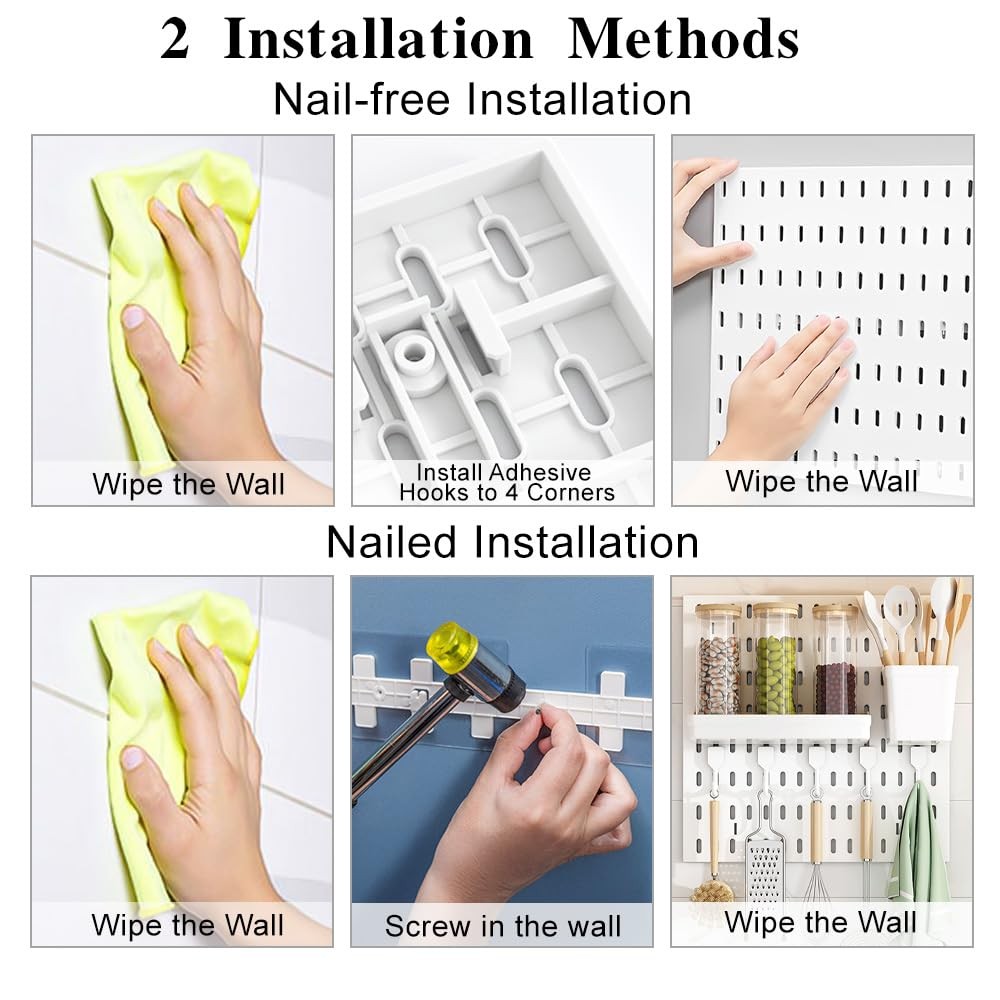 2 Installation Methods

Nail-free Installation

Wipe the Wall

Install Adhesive Hooks to 4 Corners

Wipe the Wall

Nailed Installation

Wipe the Wall

Screw in the wall

Wipe the Wall