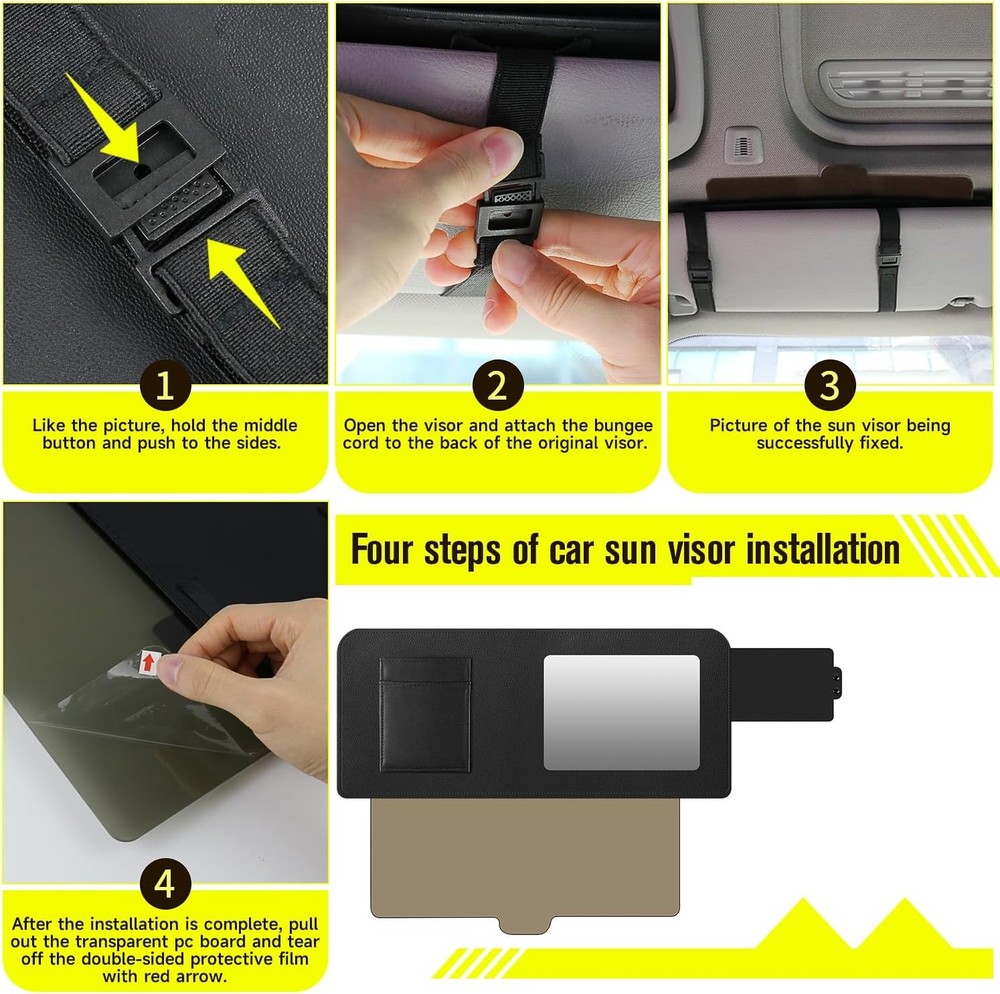 1

Like the picture, hold the middle button and push to the sides.

2

Open the visor and attach the bungee cord to the back of the original visor.

3

Picture of the sun visor being successfully fixed.

Four steps of car sun visor installation

4

After the installation is complete, pull out the transparent pc board and tear off the double-sided protective film with red arrow.