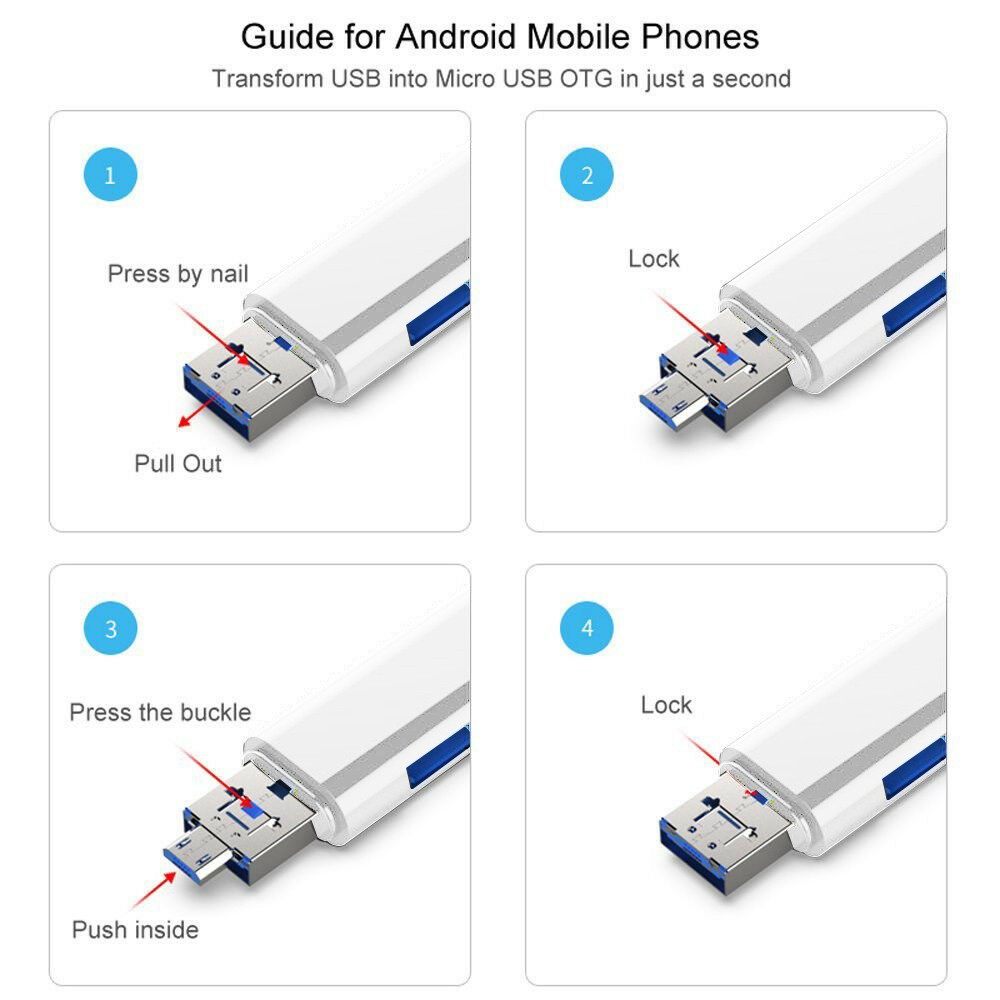 Guide for Android Mobile Phones
Transform USB into Micro USB OTG in just a second

1
Press by nail
Pull Out

2
Lock

3
Press the buckle
Push inside

4
Lock