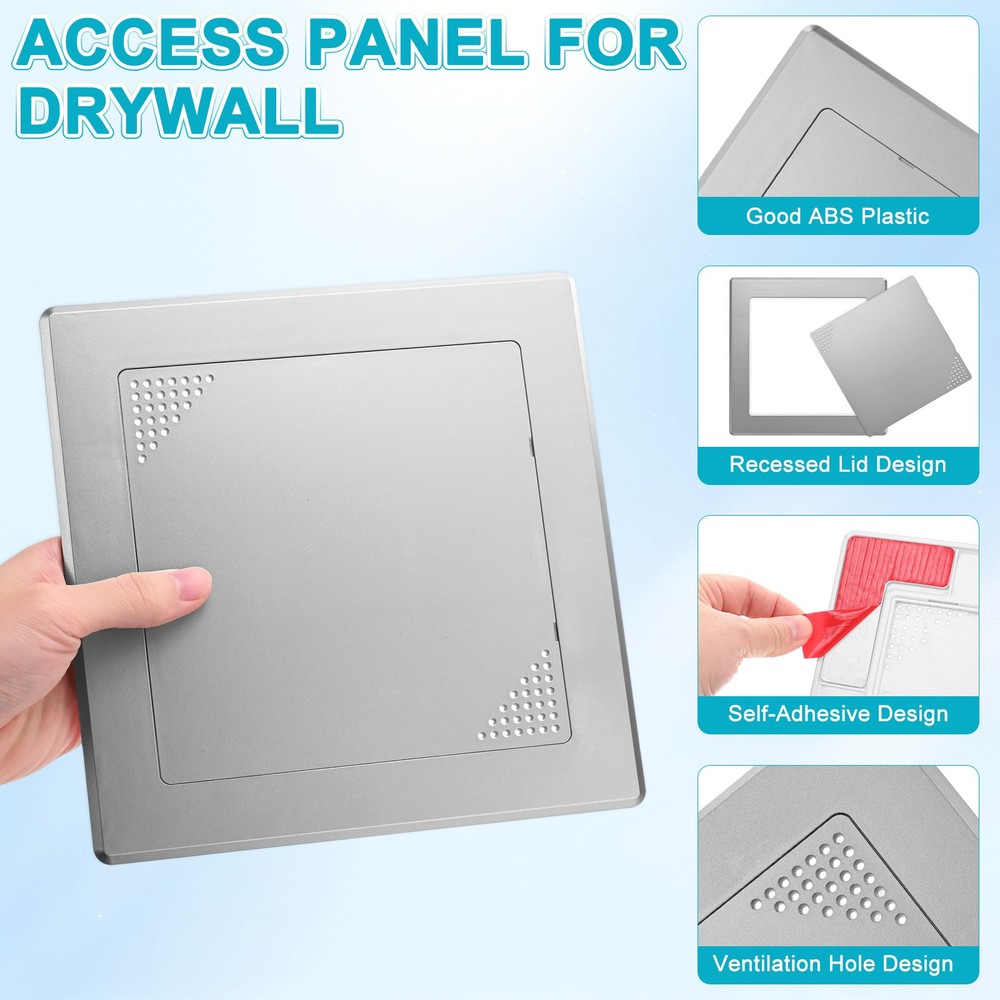 ACCESS PANEL FOR DRYWALL

Good ABS Plastic

Recessed Lid Design

Self-Adhesive Design

Ventilation Hole Design