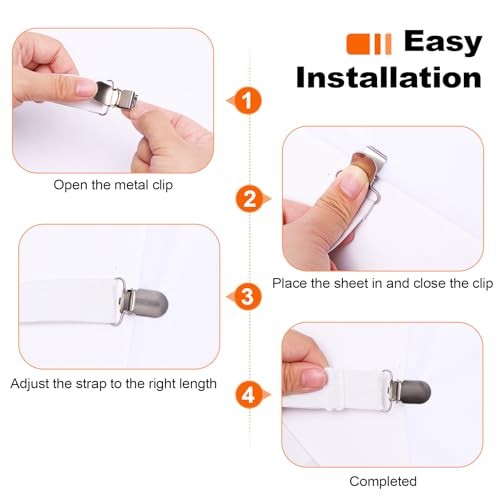 Easy Installation

1

Open the metal clip

2

Place the sheet in and close the clip

3

Adjust the strap to the right length

4

Completed