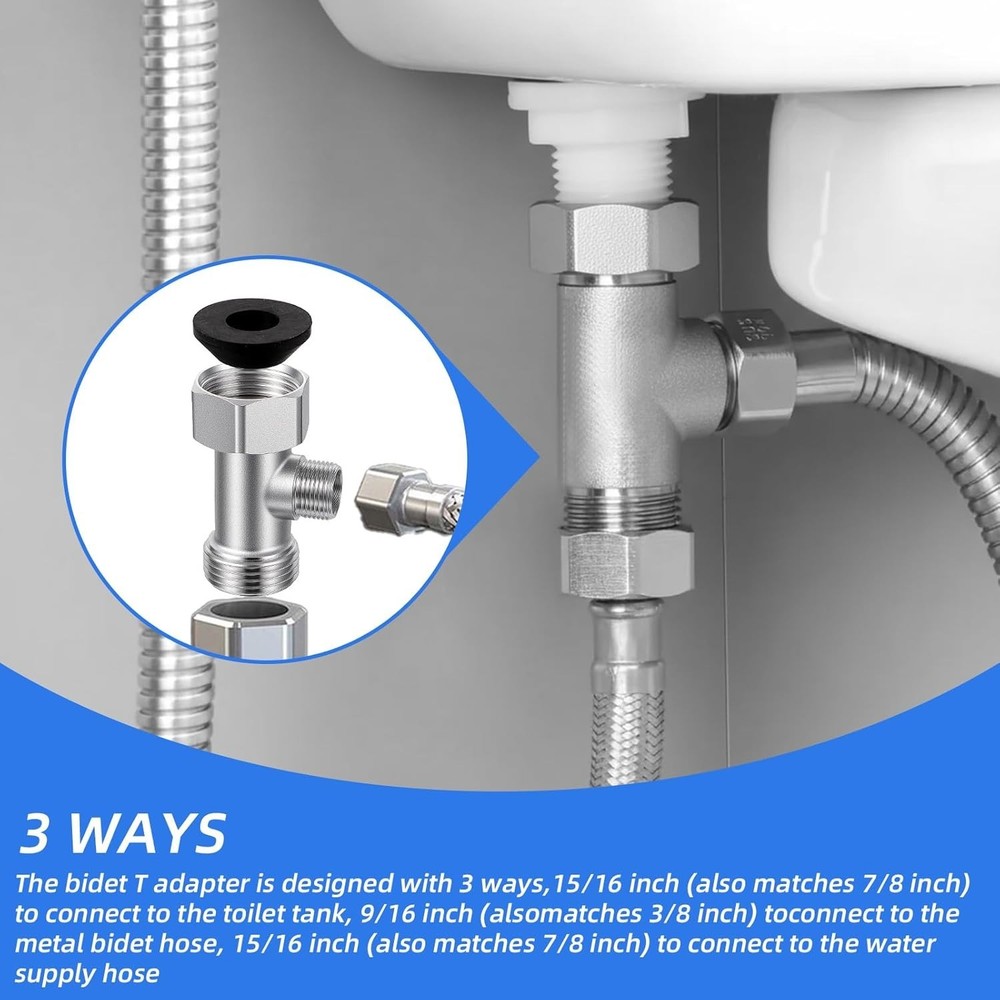 3 WAYS

The bidet T adapter is designed with 3 ways,15/16 inch (also matches 7/8 inch) to connect to the toilet tank, 9/16 inch (alsomatches 3/8 inch) toconnect to the metal bidet hose, 15/16 inch (also matches 7/8 inch) to connect to the water supply hose